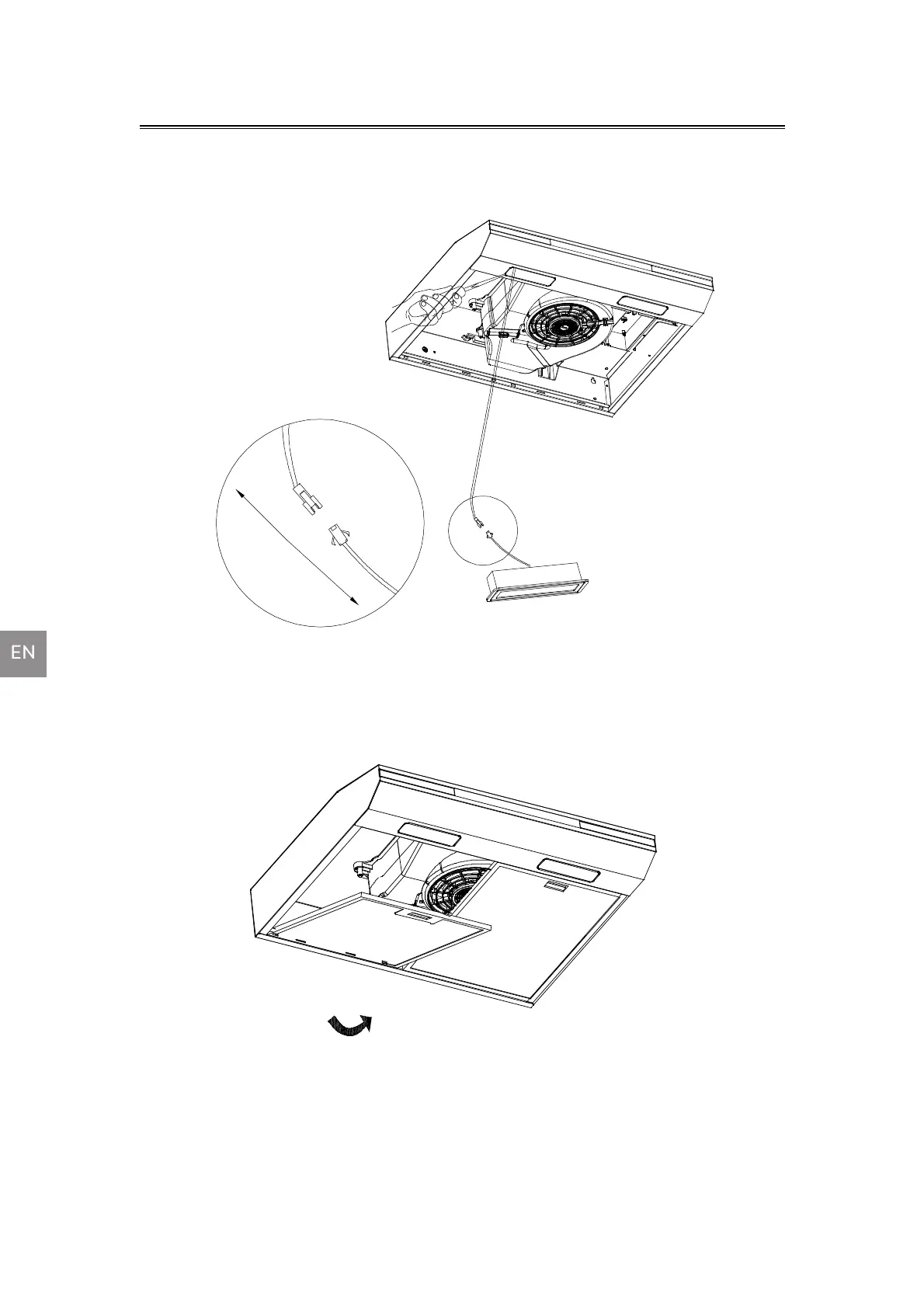 EN