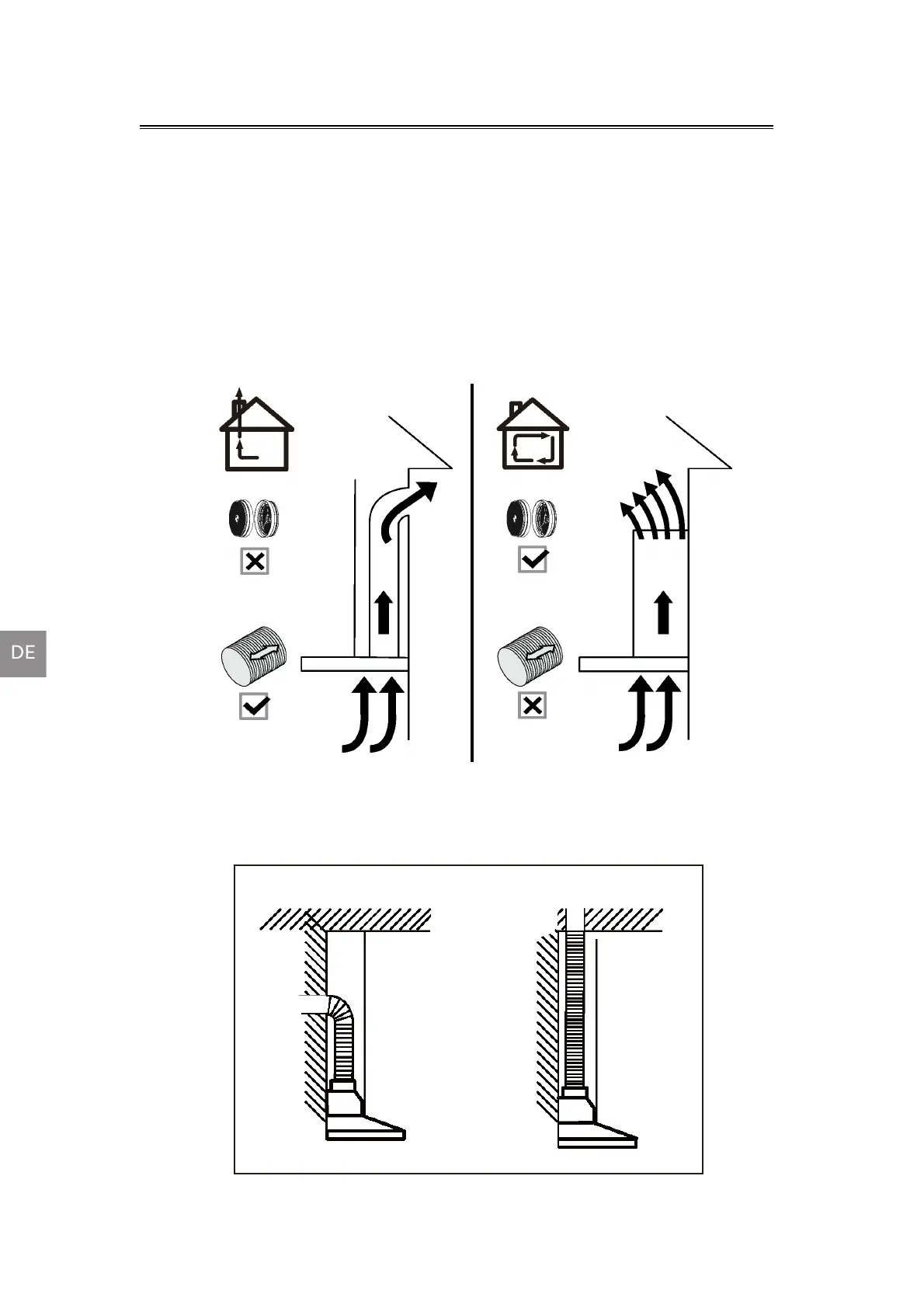 DE