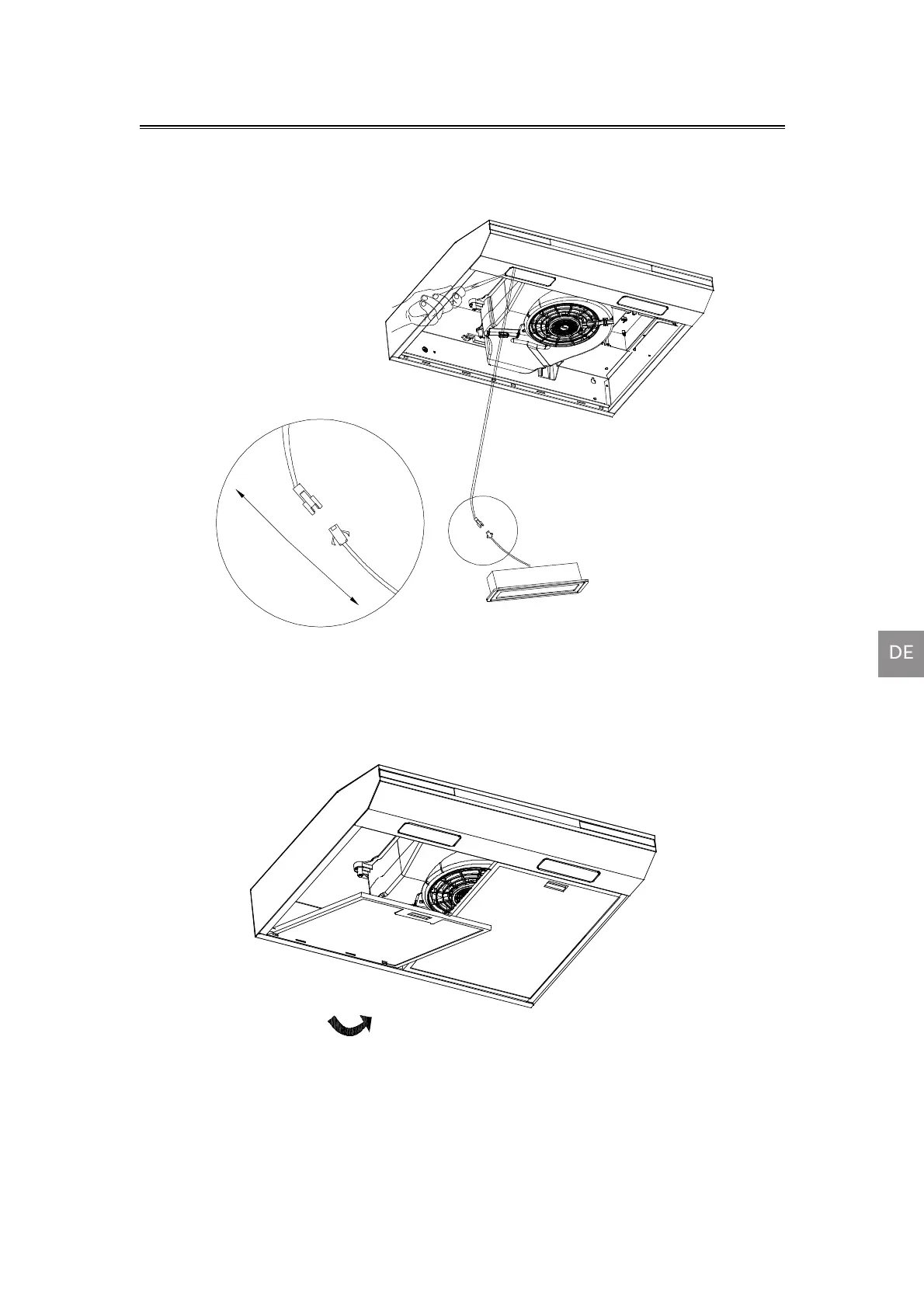 DE