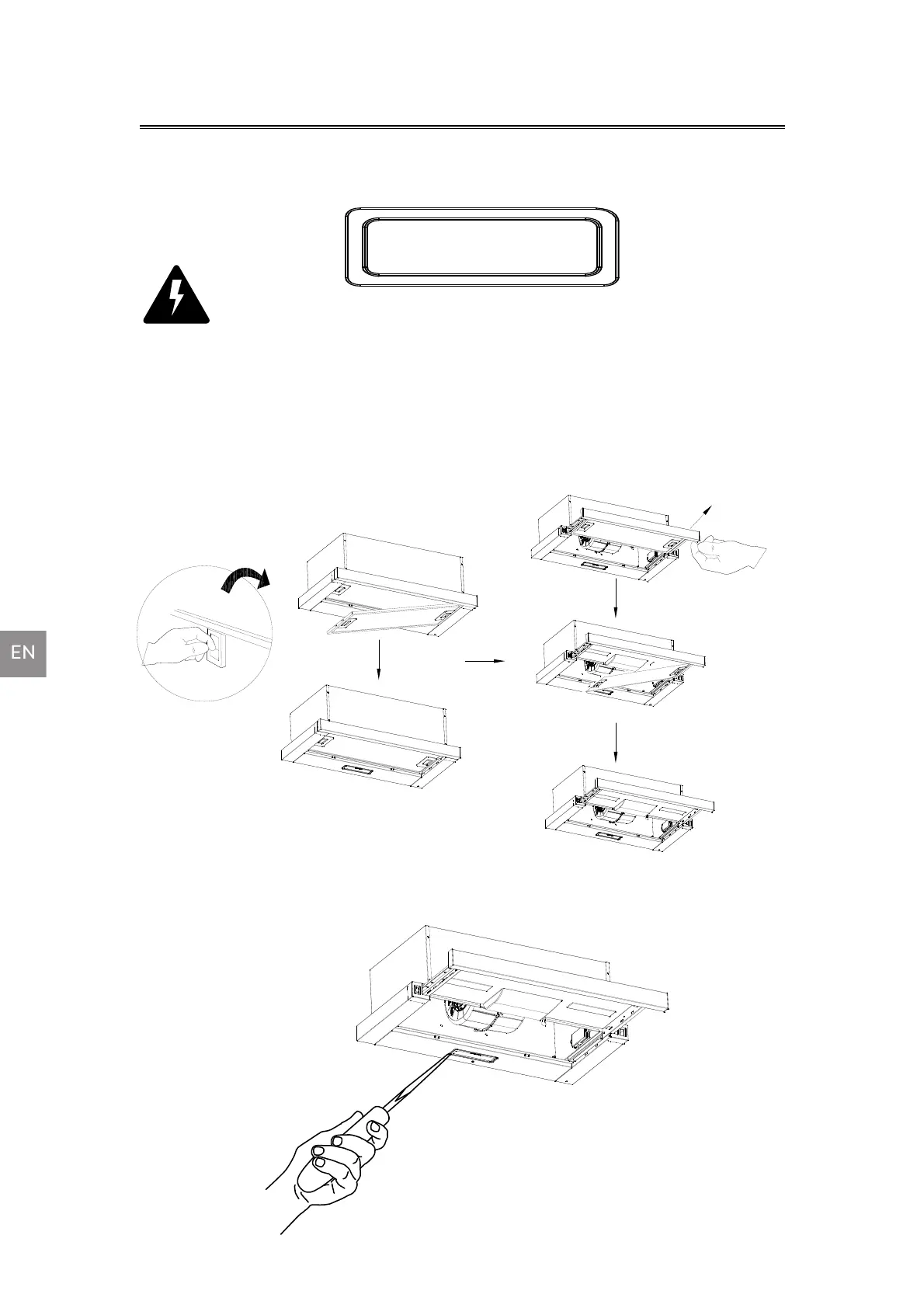 EN