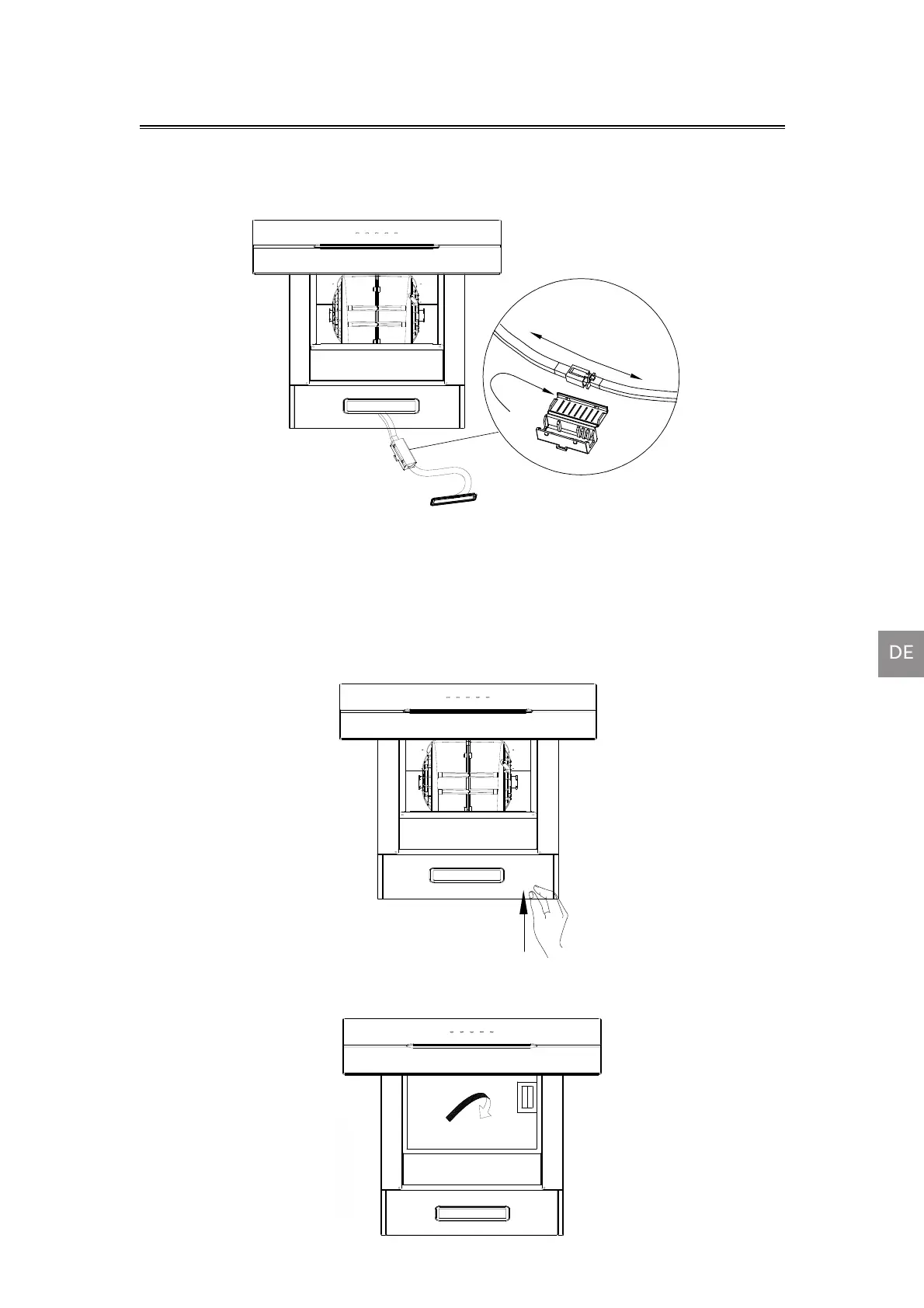 DE