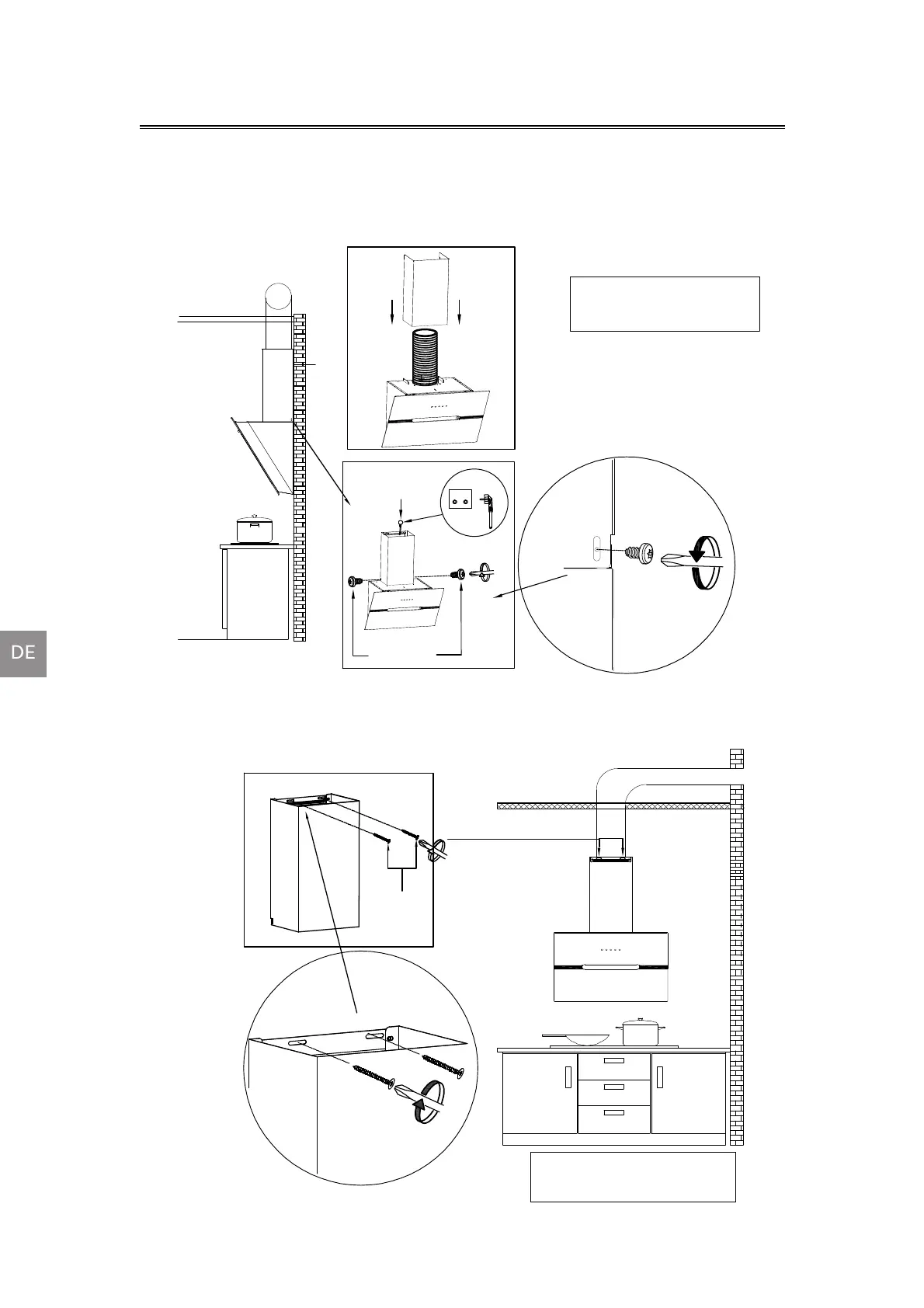 DE