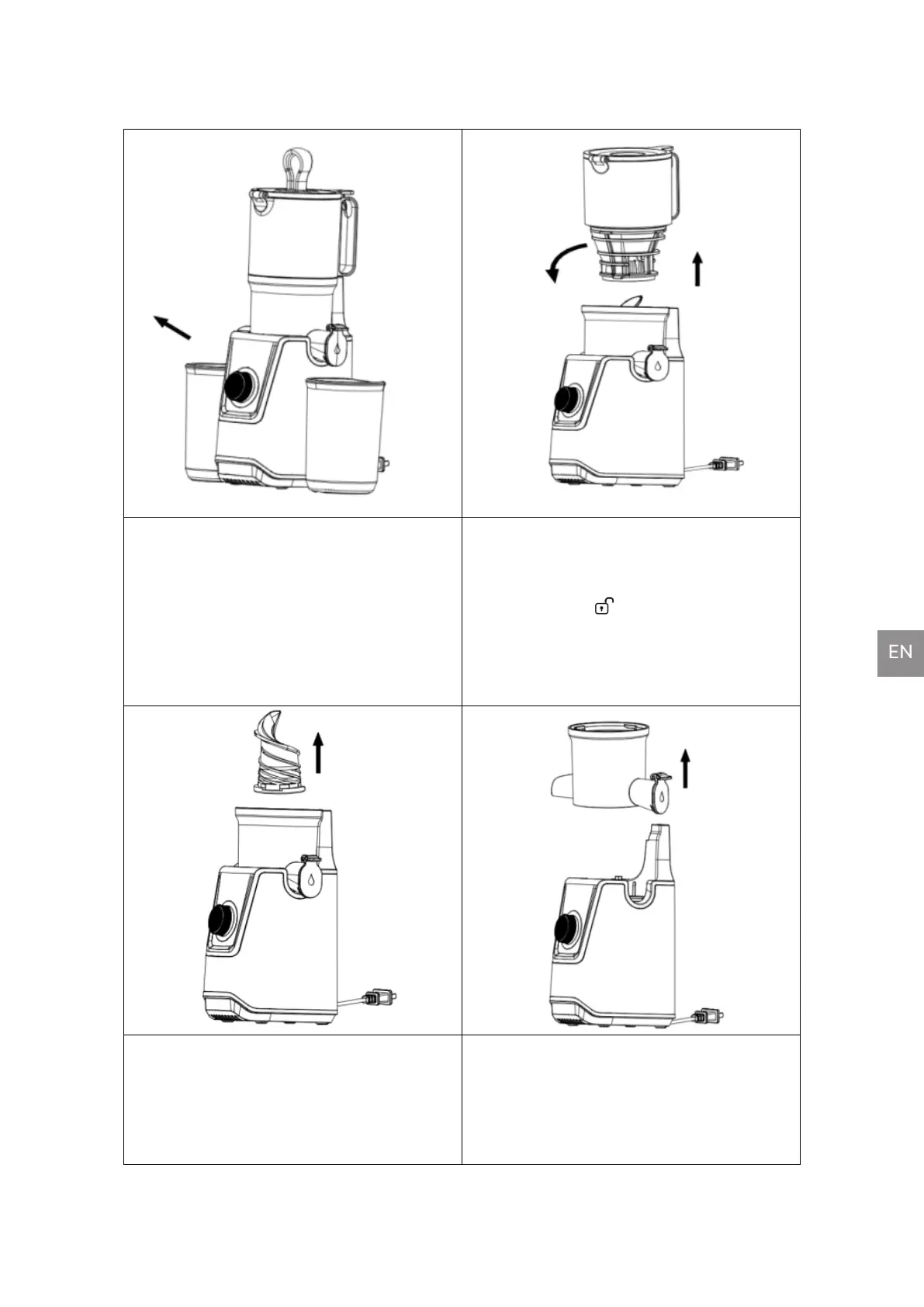 EN