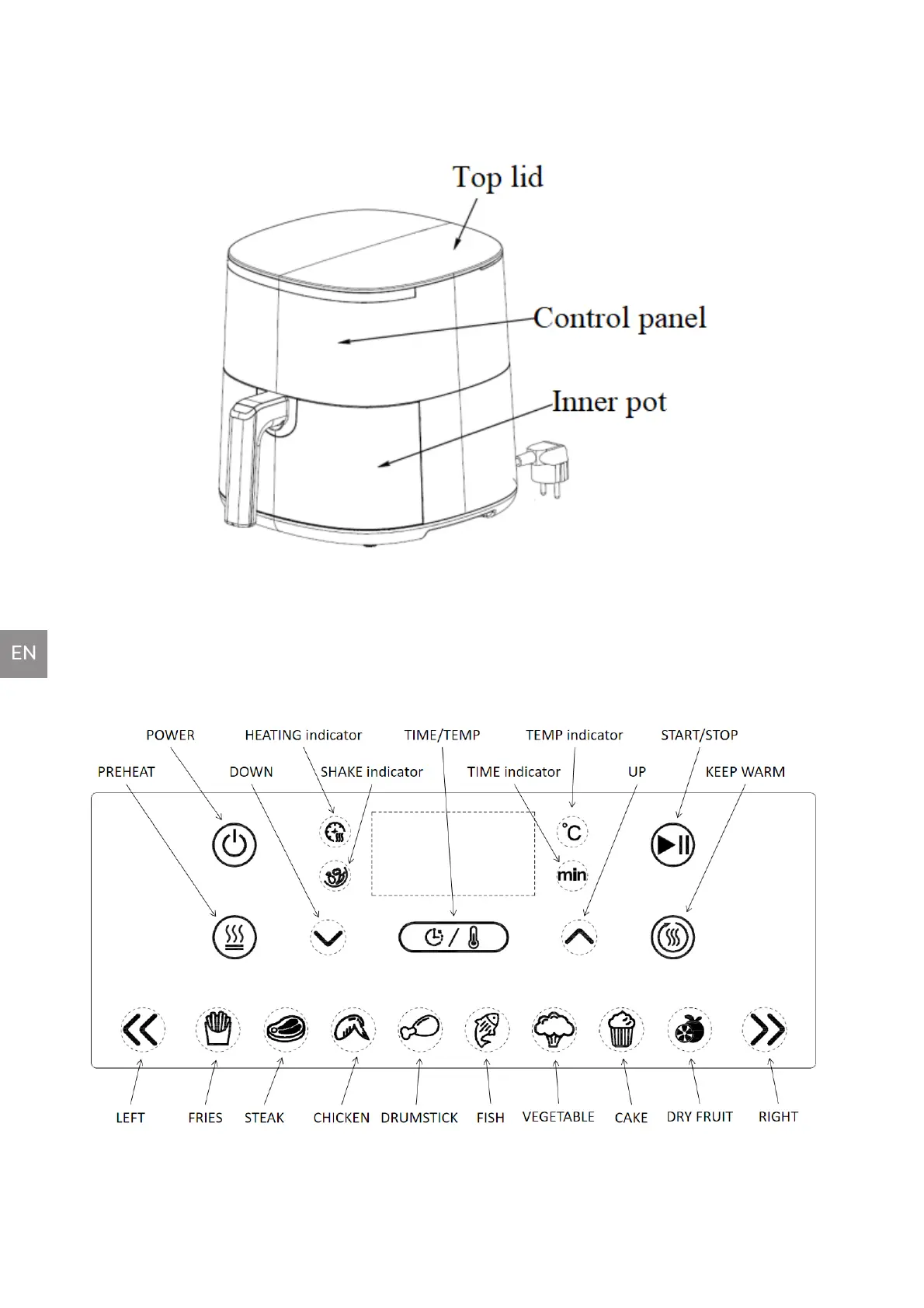 Top lid

Control panel

Inner pot

EN

POWER HEATING indicator TIME/TEMP TEMP indicator START/STOP

PREHEAT DOWN SHAKE indicator TIME indicator UP KEEP WARM

°C

min

LEFT FRIES STEAK CHICKEN DRUMSTICK FISH VEGETABLE CAKE DRY FRUIT RIGHT