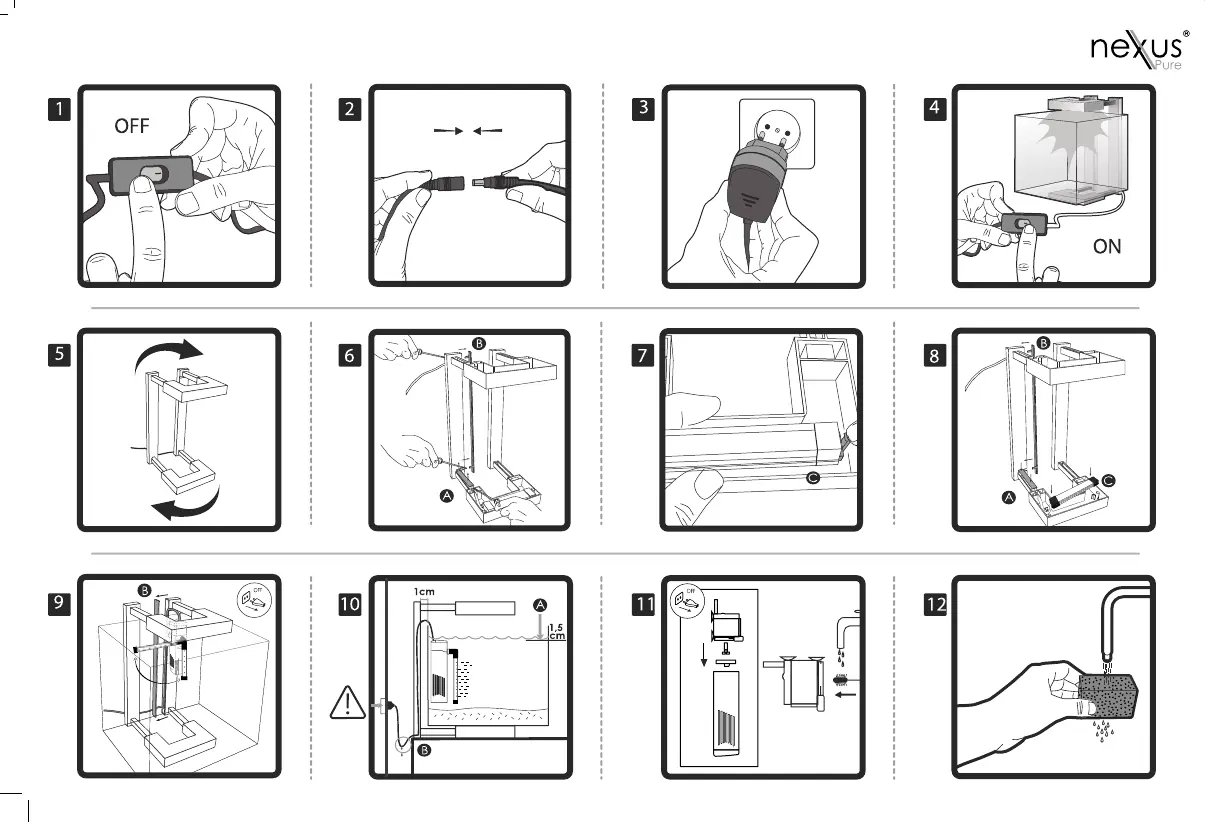 nexus®
Pure

1
OFF

2

3

4
ON

5

6
B
A

7
C

8
B
A
C

9
B
OFF

10
1cm
A
1,5 cm
B

11
OFF

12