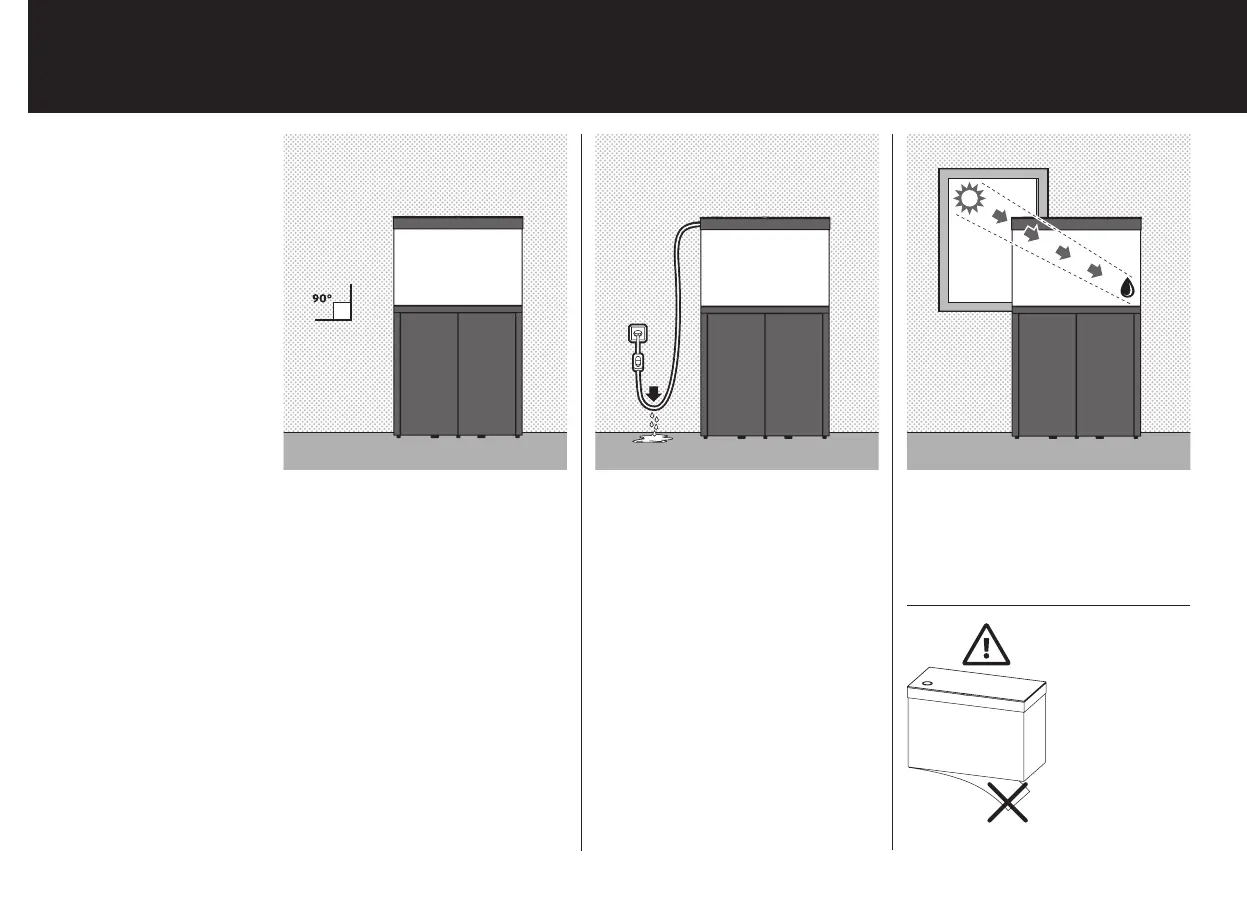 90°