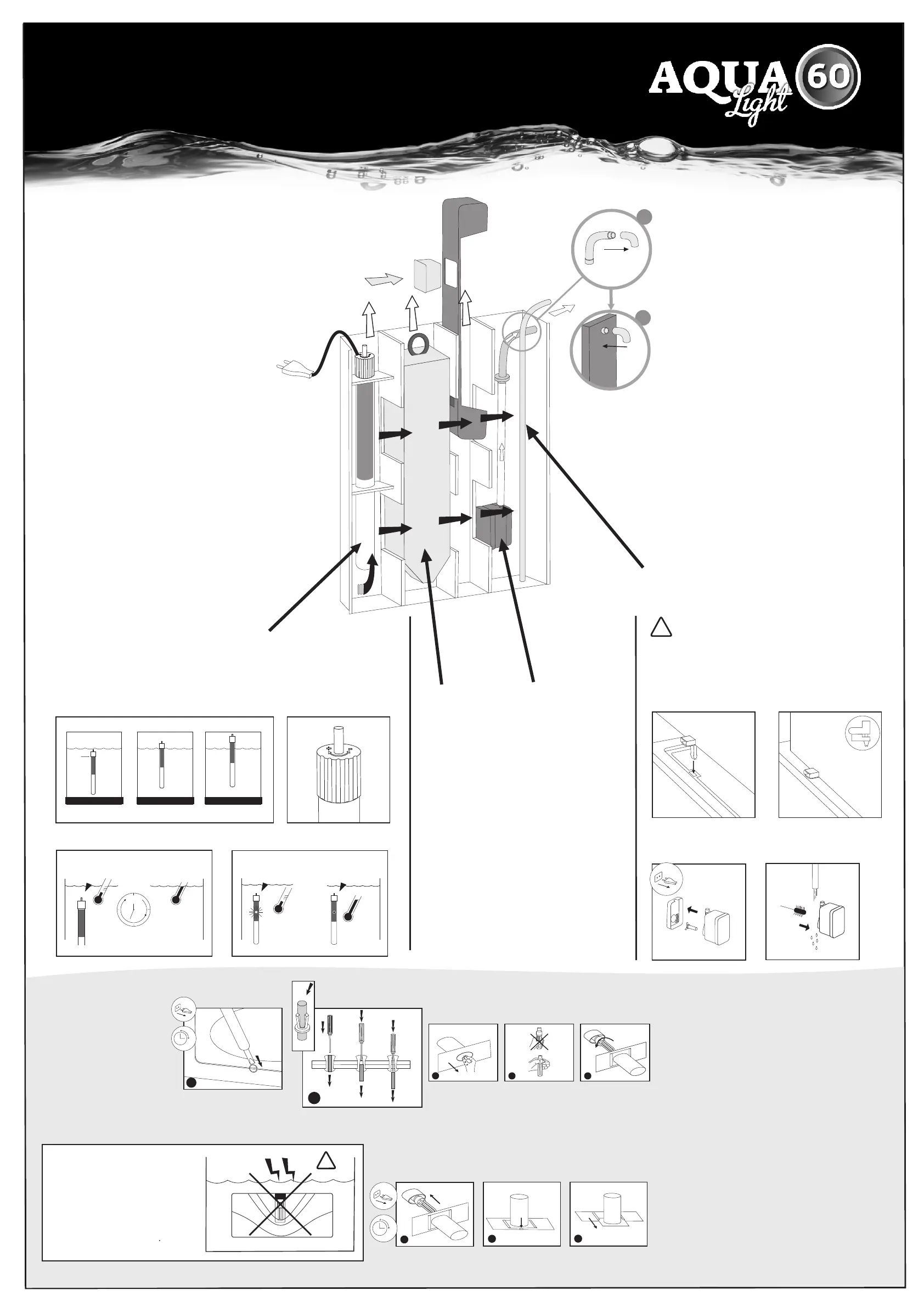 AQUA Light 60