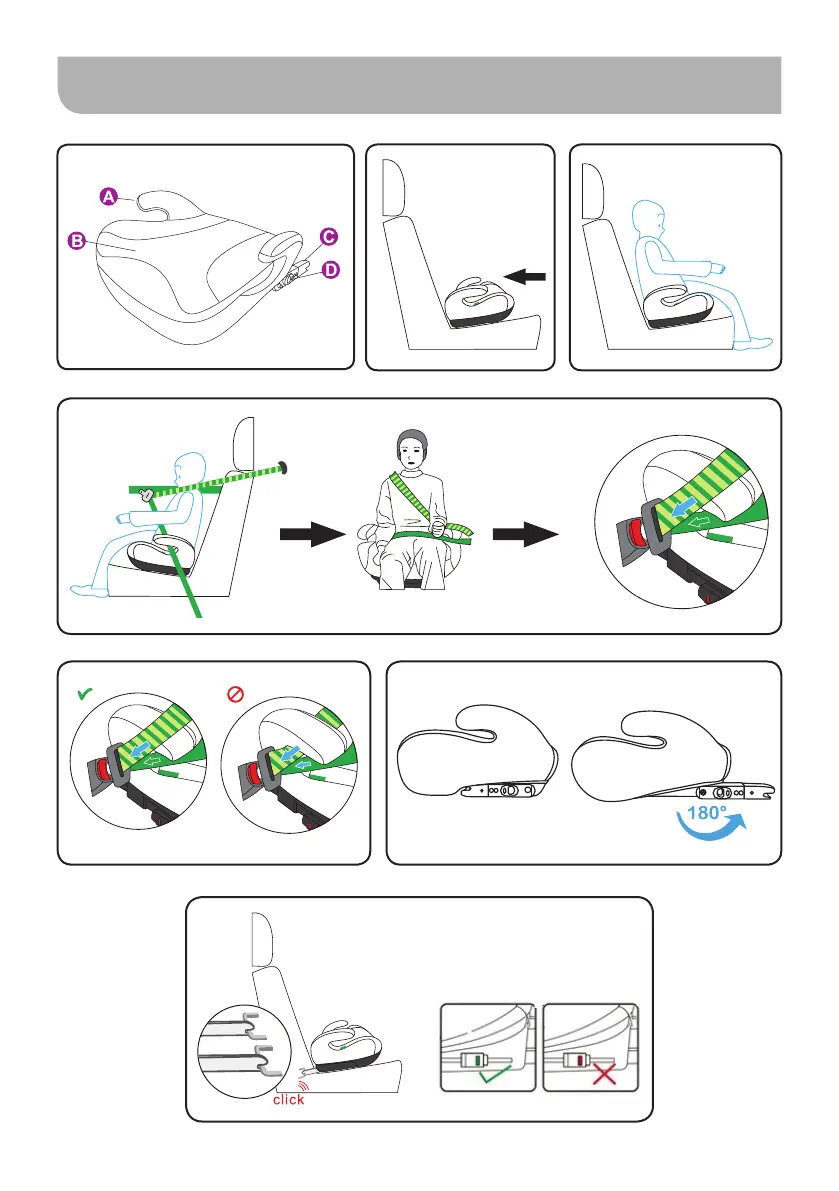 A
B
C
D

180°

click