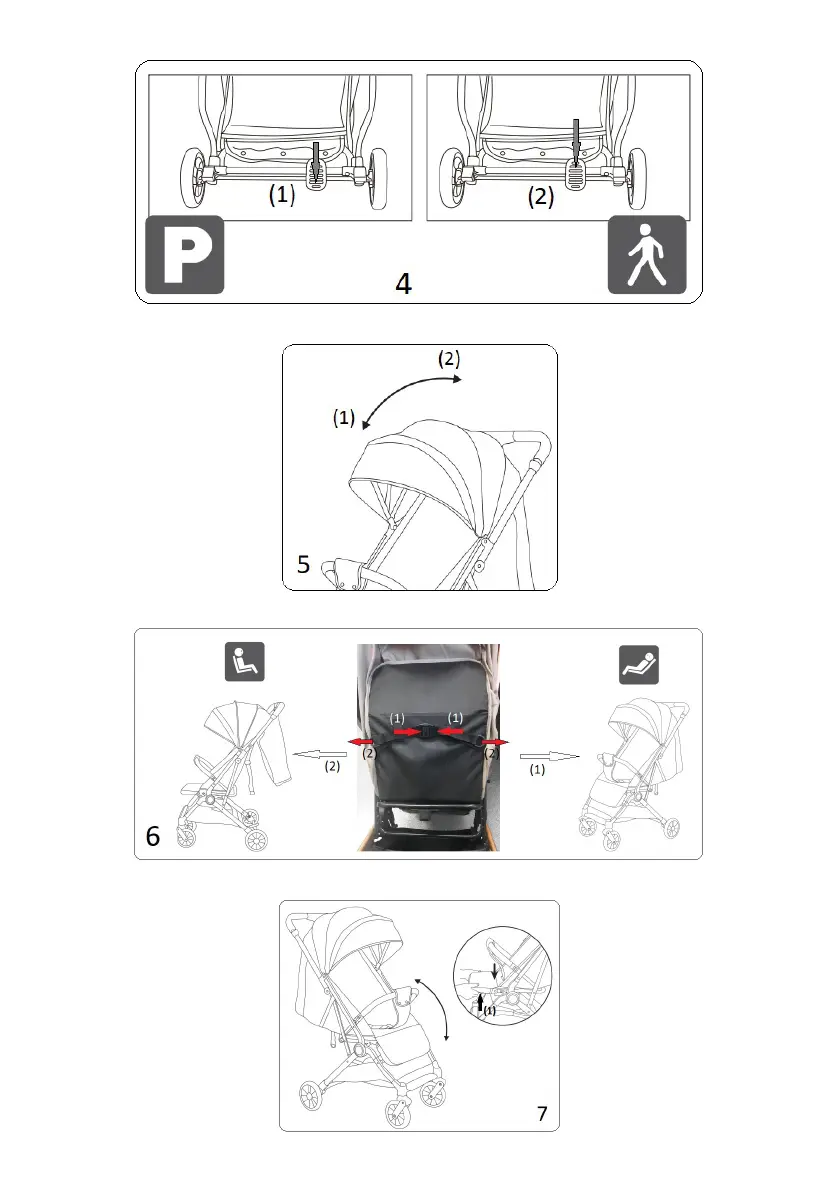 (1)

(2)

P

4

(2)

(1)

5

(1)

(1)

(2)

(2)

(2)

(1)

6

(1)

7