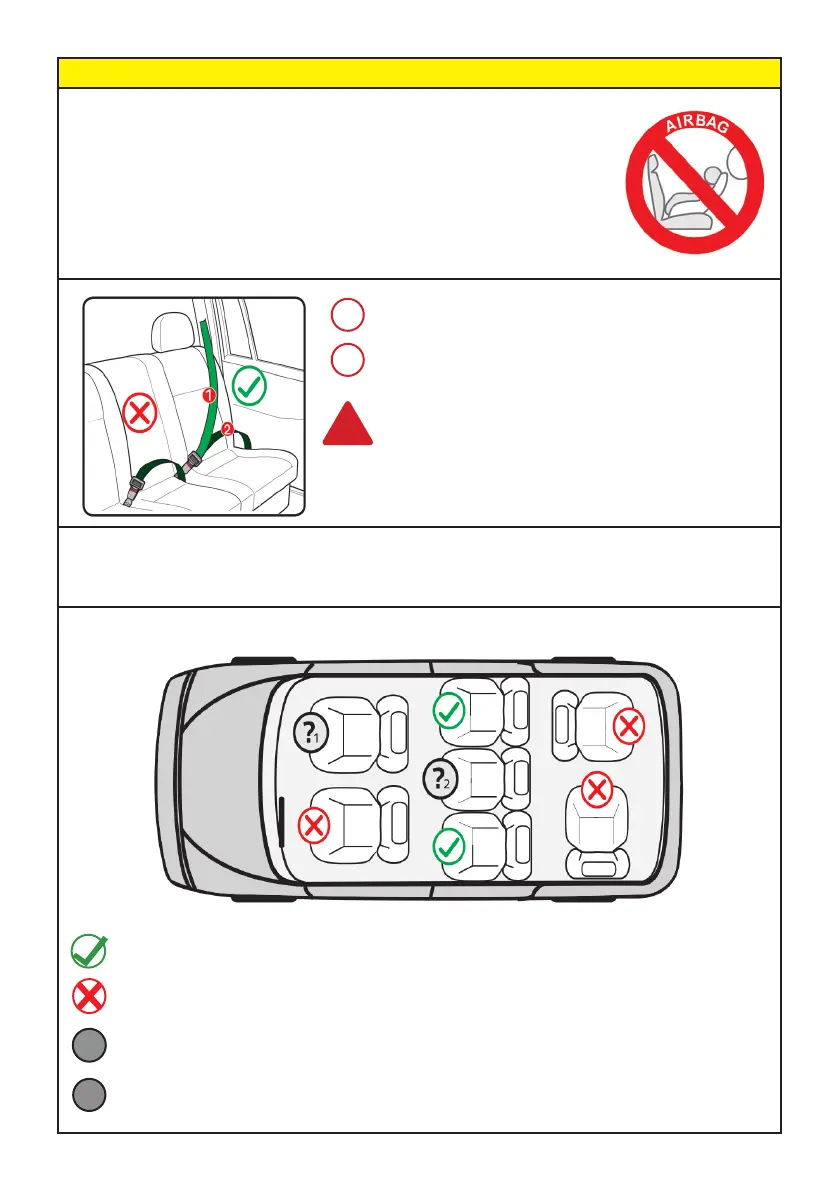 AIRBAG

1
2

?1
?2