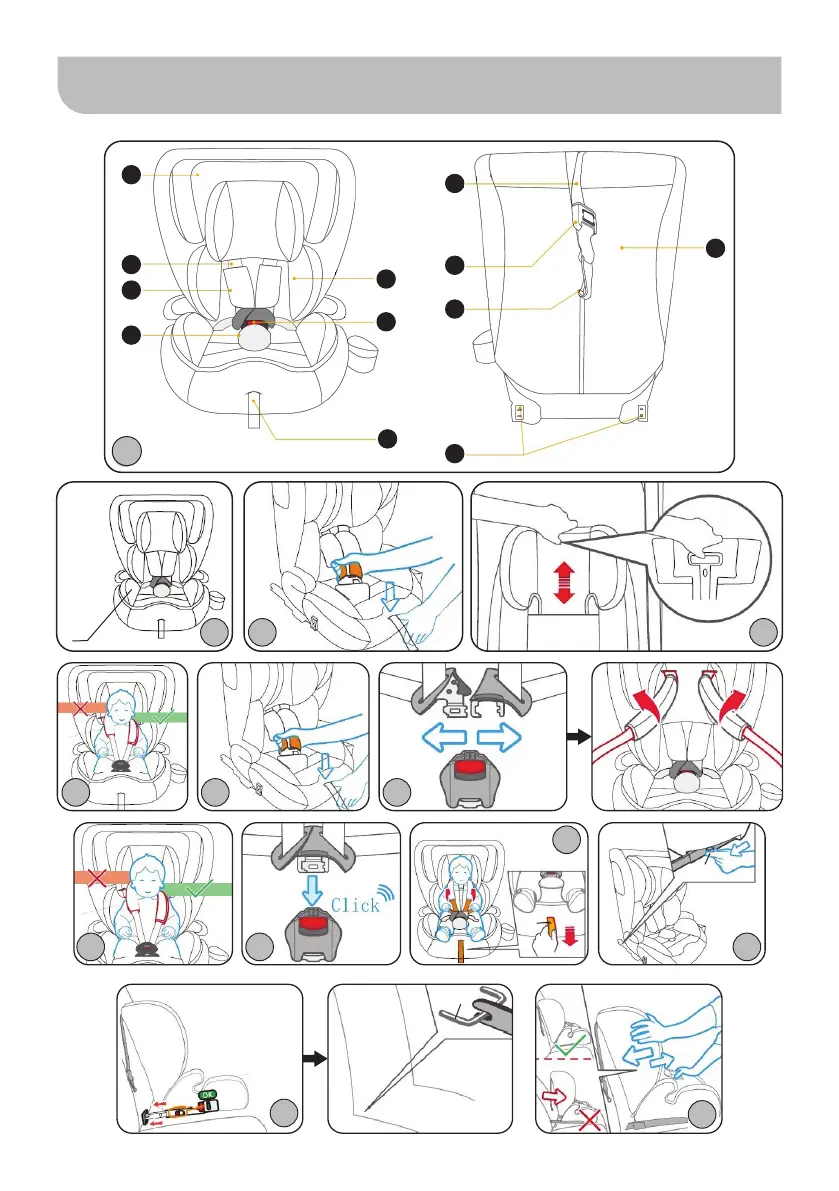 Click

OK