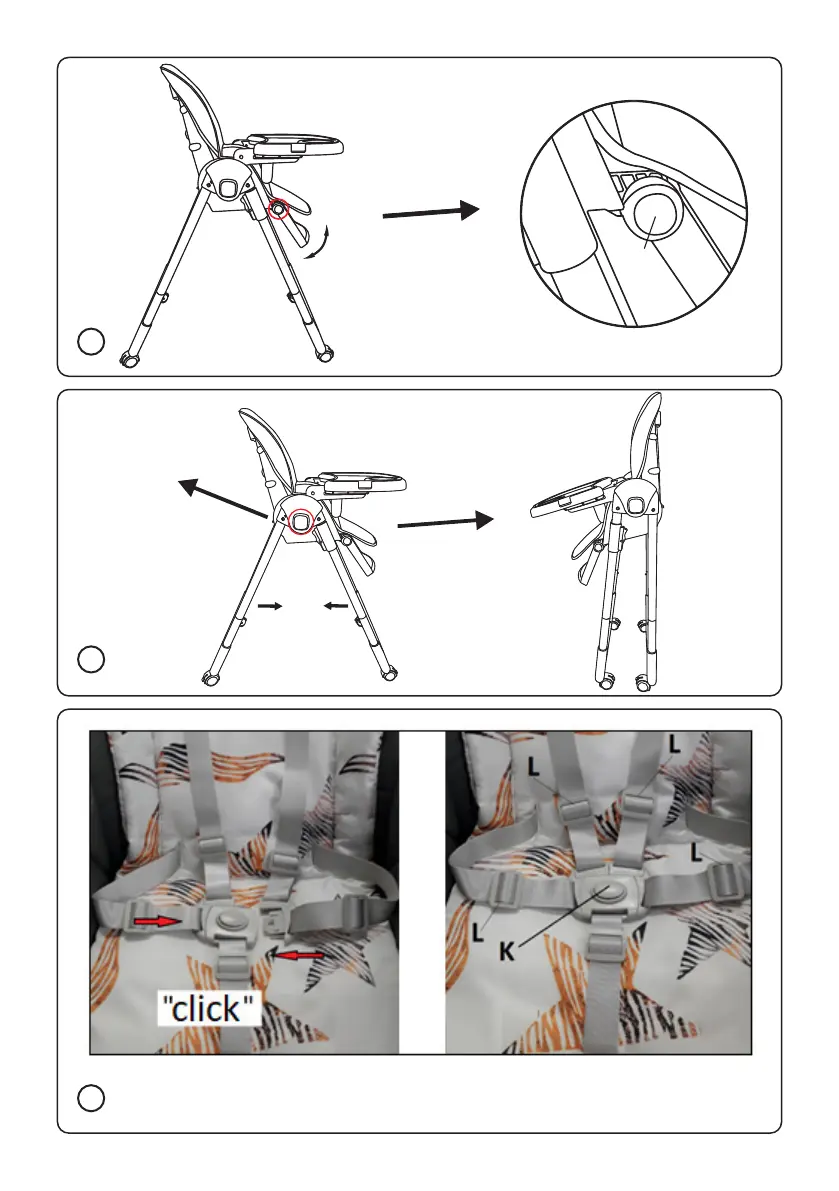 "click"

L

L

L

L

K