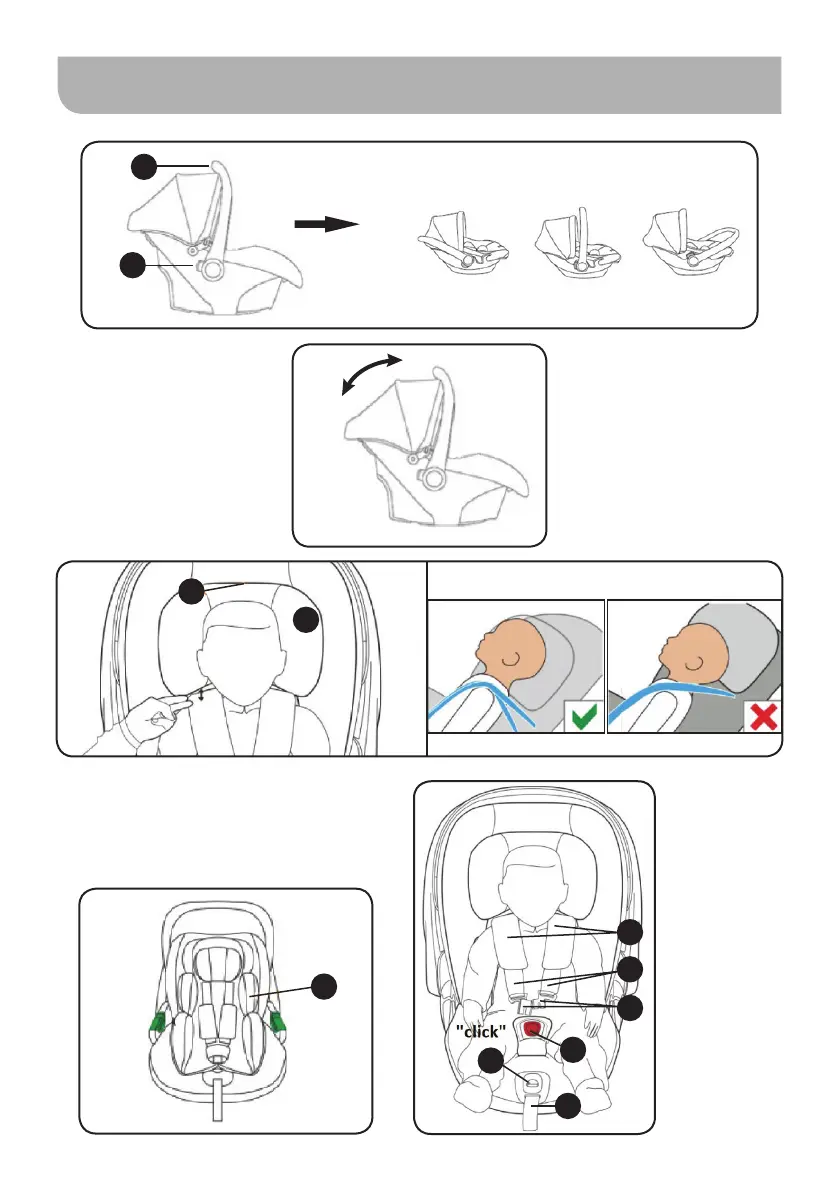 "click"