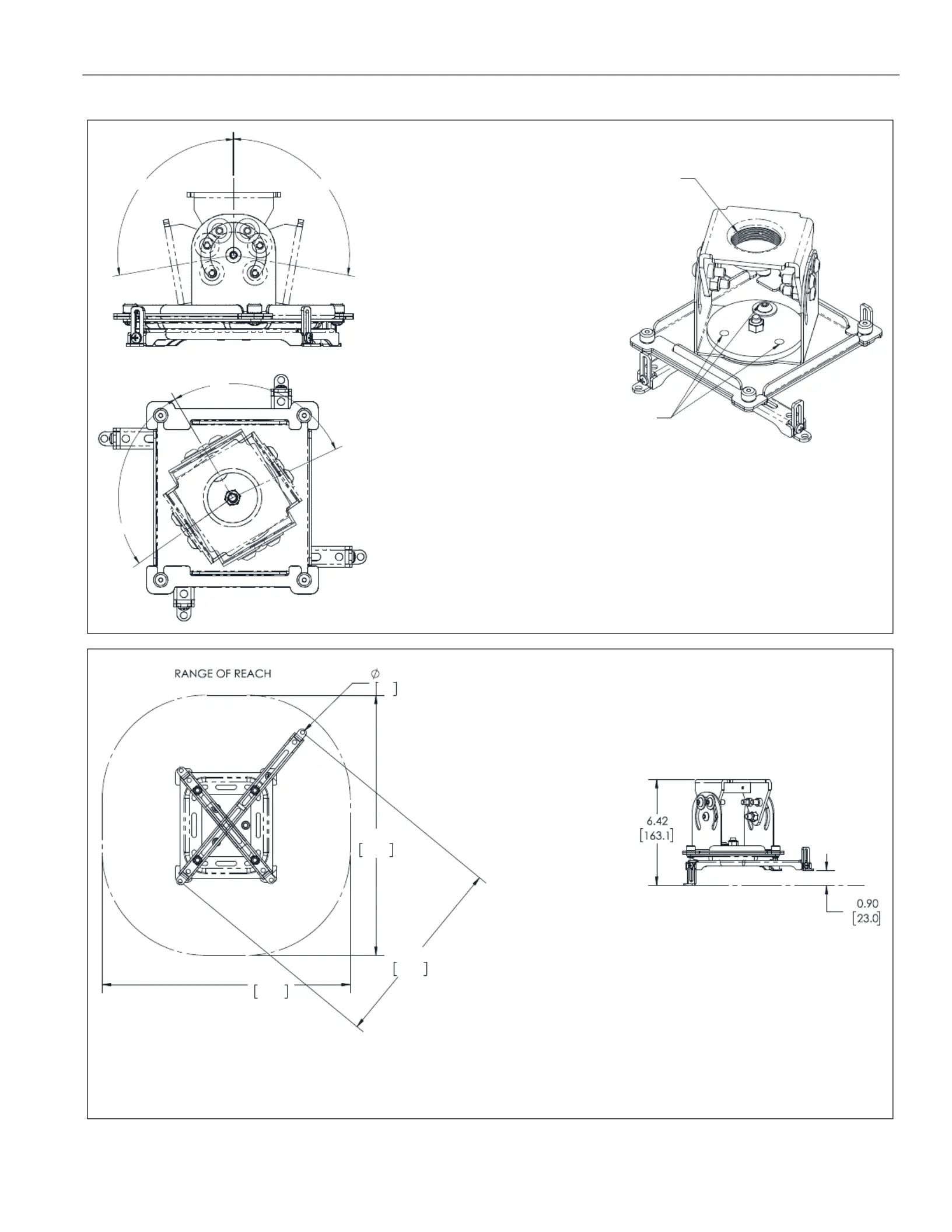 RANGE OF REACH

Ø
[ ]

[ ]

[ ]

[ ]

6.42
[163.1]

0.90
[23.0]