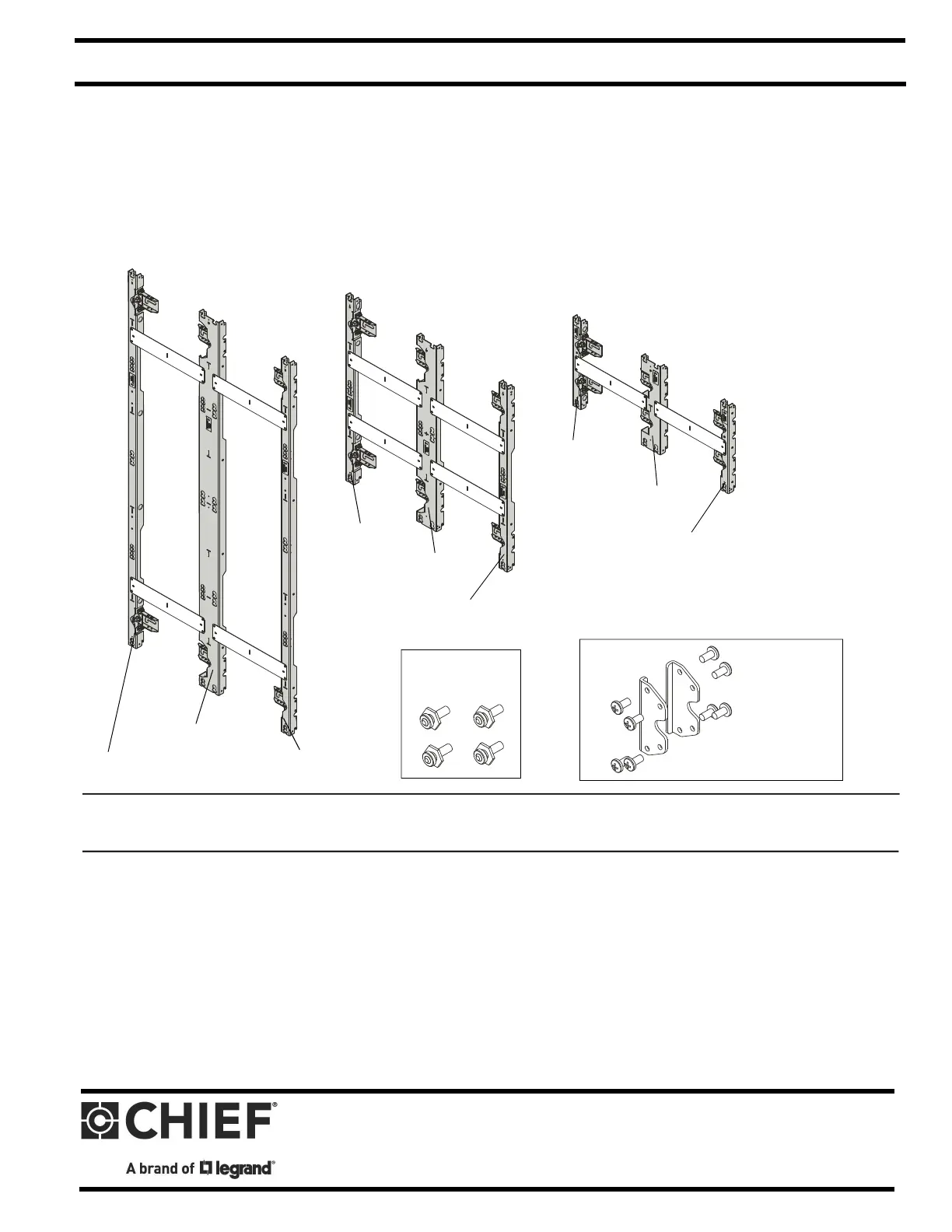 CHIEF®

A brand of legrand®