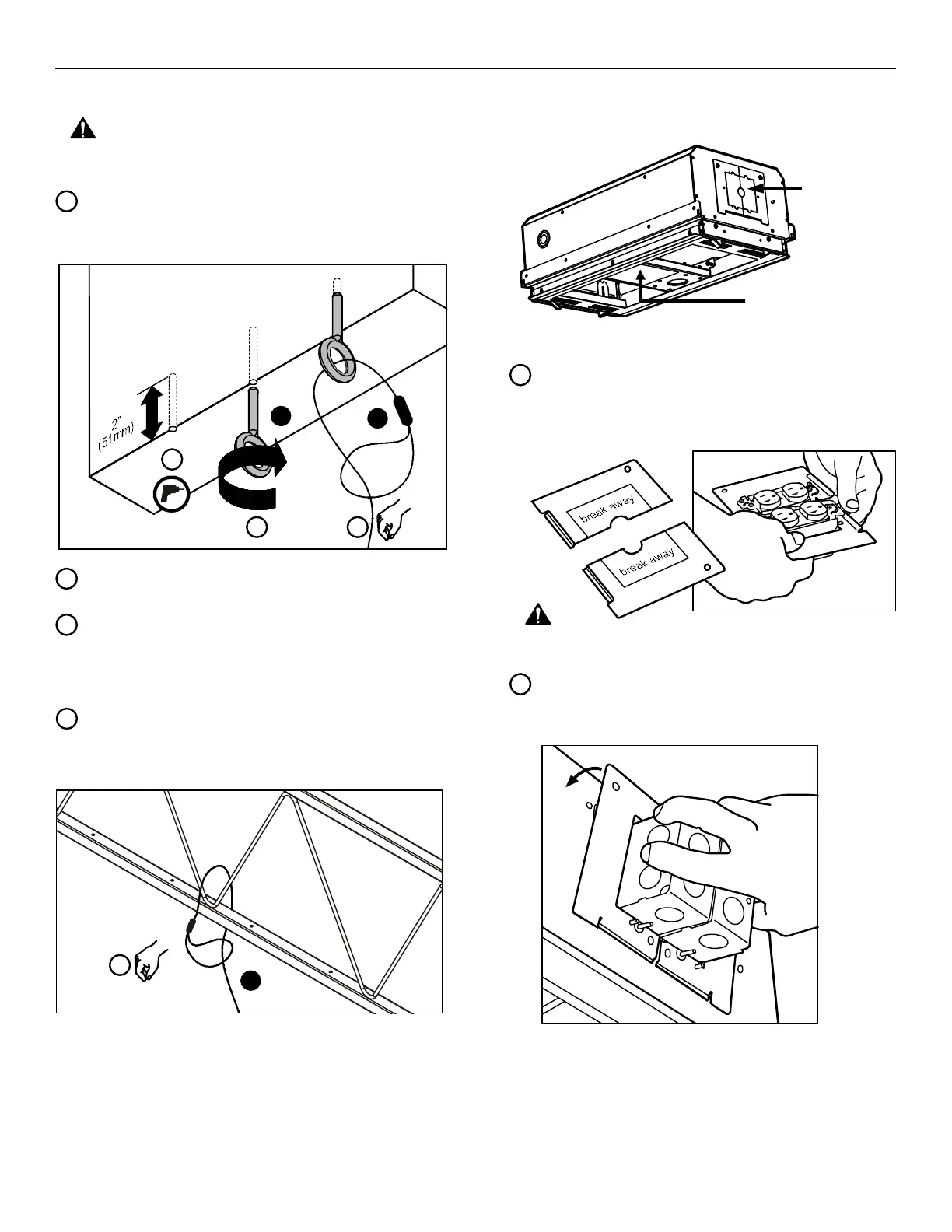 2"
(51mm)

break away

break away