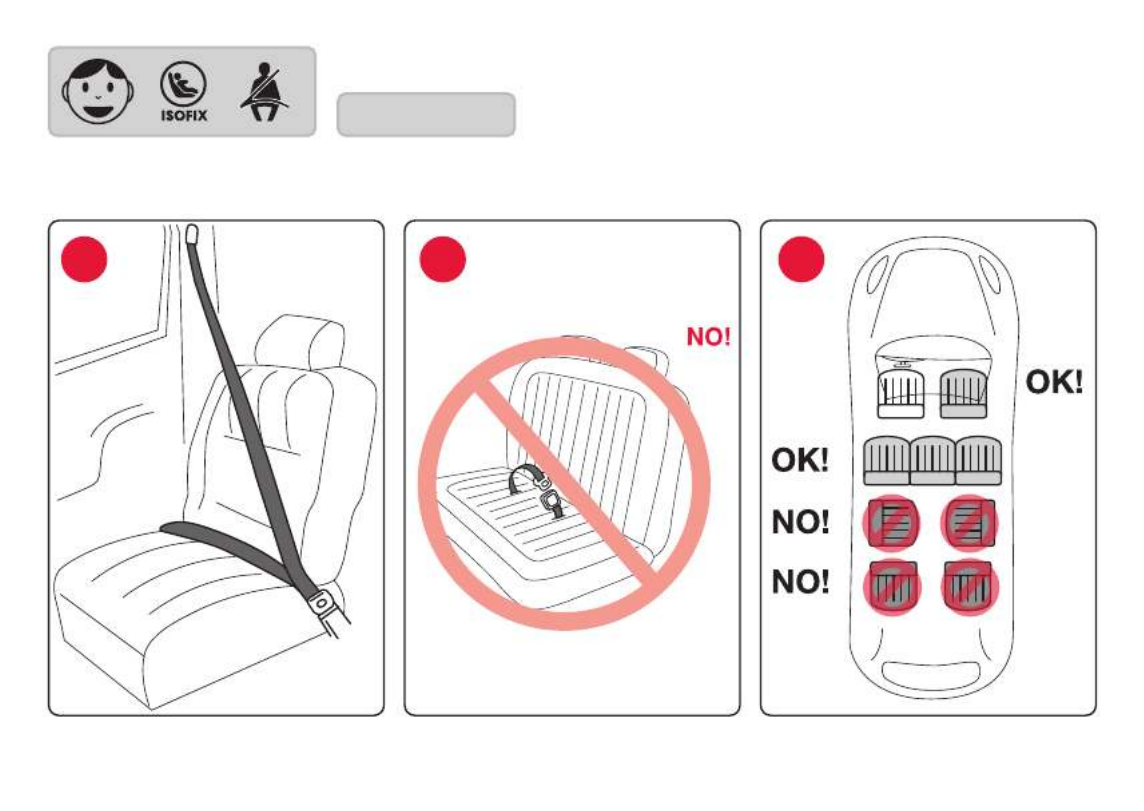 ISOFIX

NO!

OK!

OK!

NO!

NO!