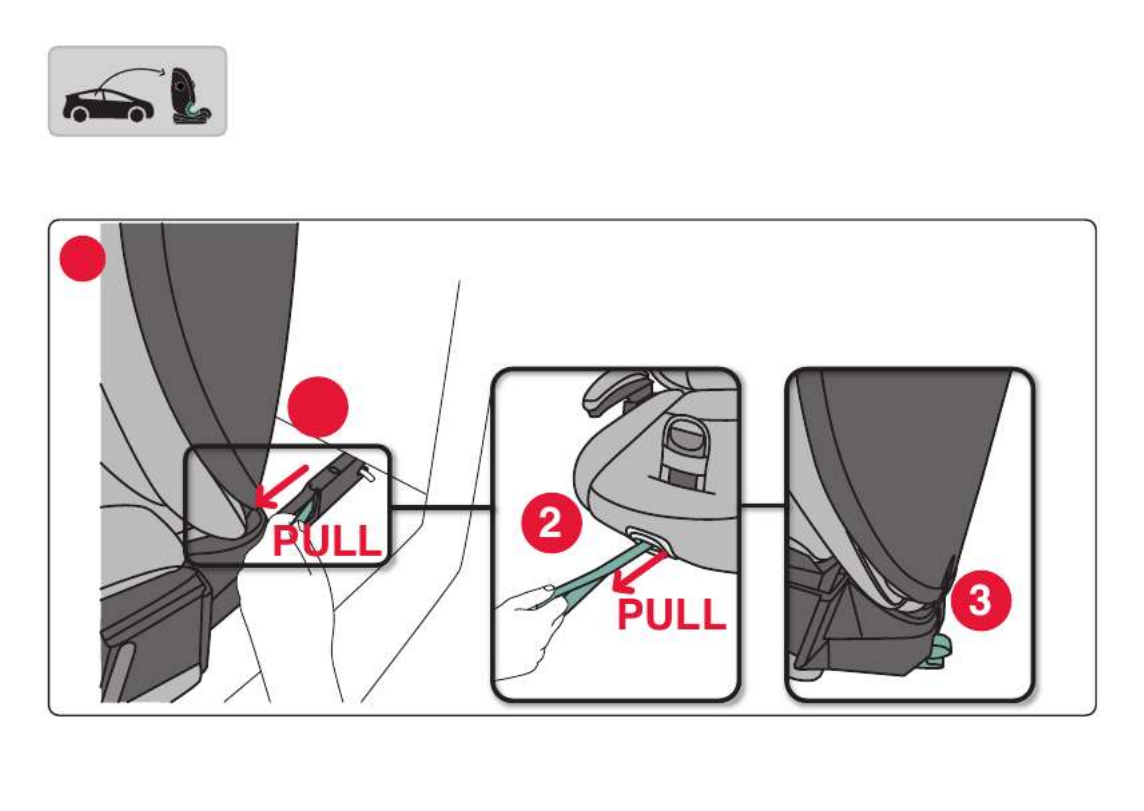 PULL

2

PULL

3