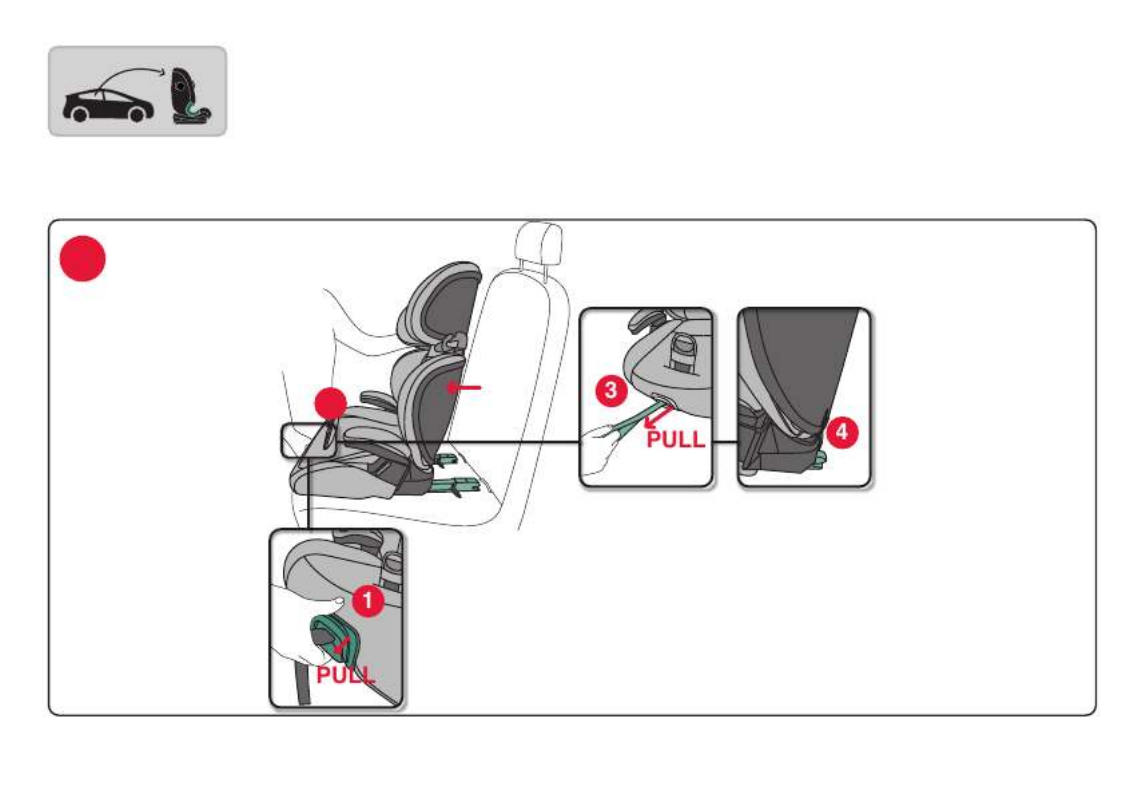 3
PULL
4
1
PULL