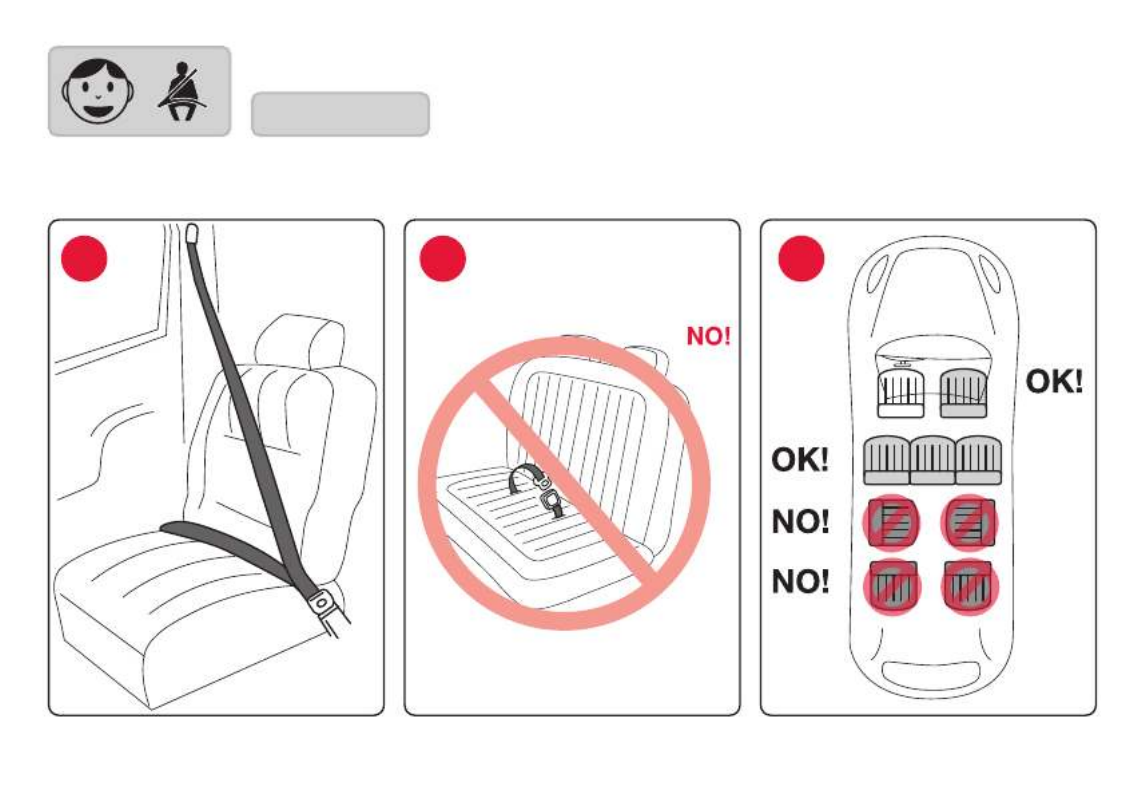 NO!

OK!

OK!

NO!

NO!