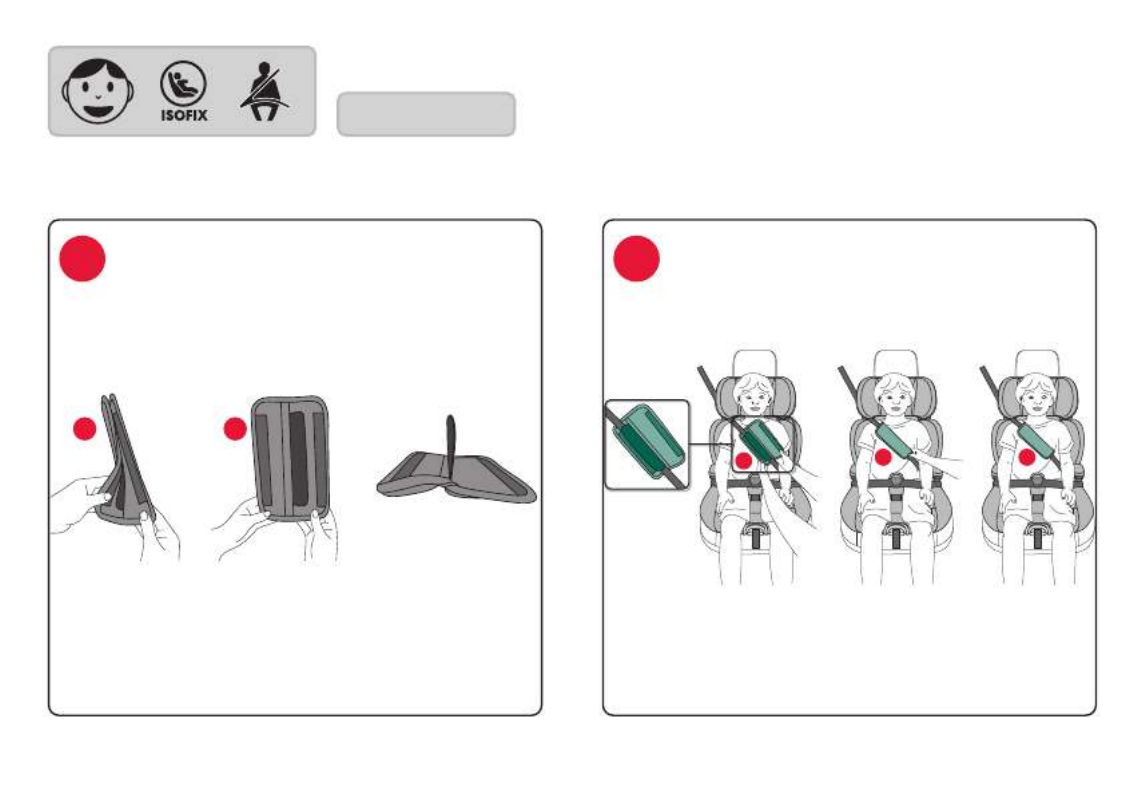 ISOFIX