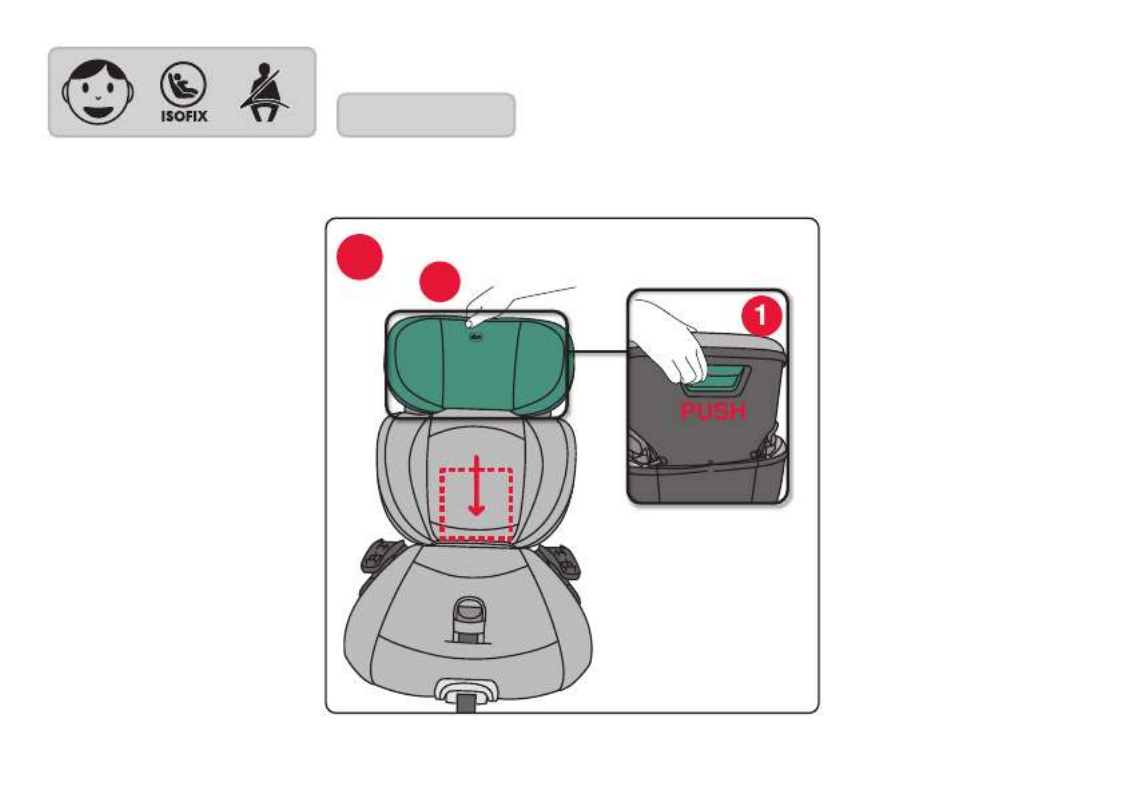 ISOFIX

1

PUSH