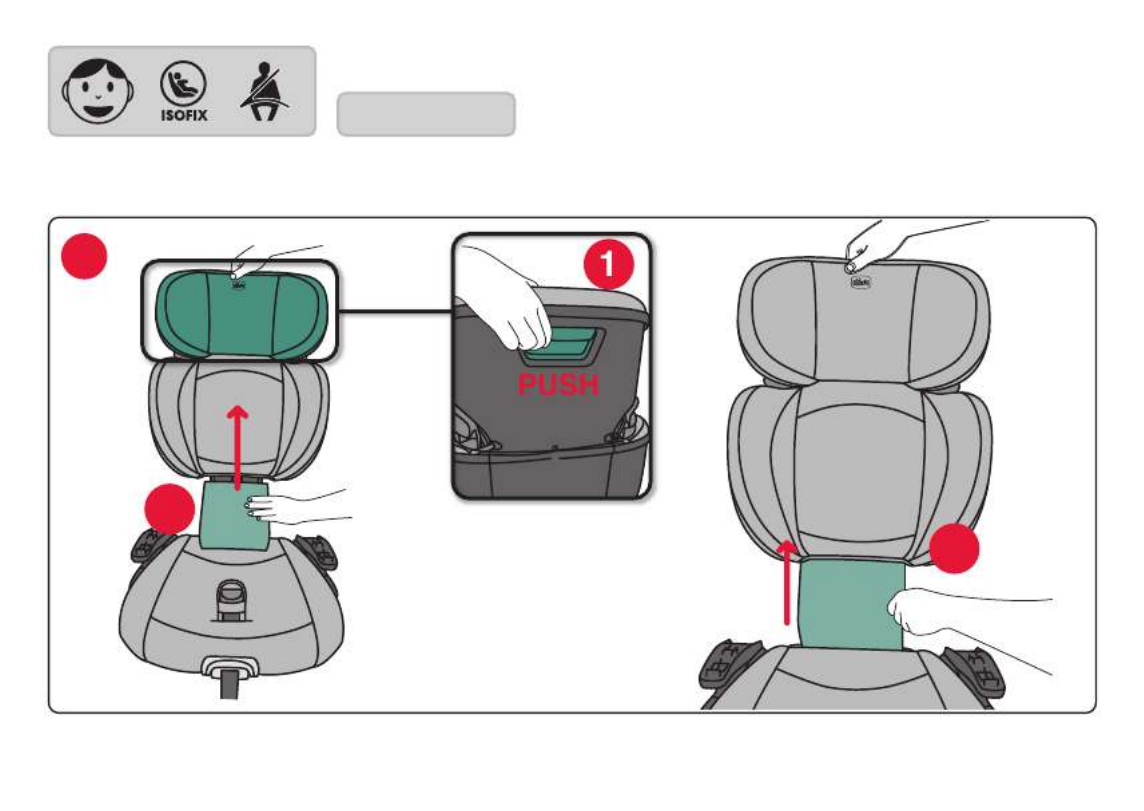 ISOFIX

1

PUSH