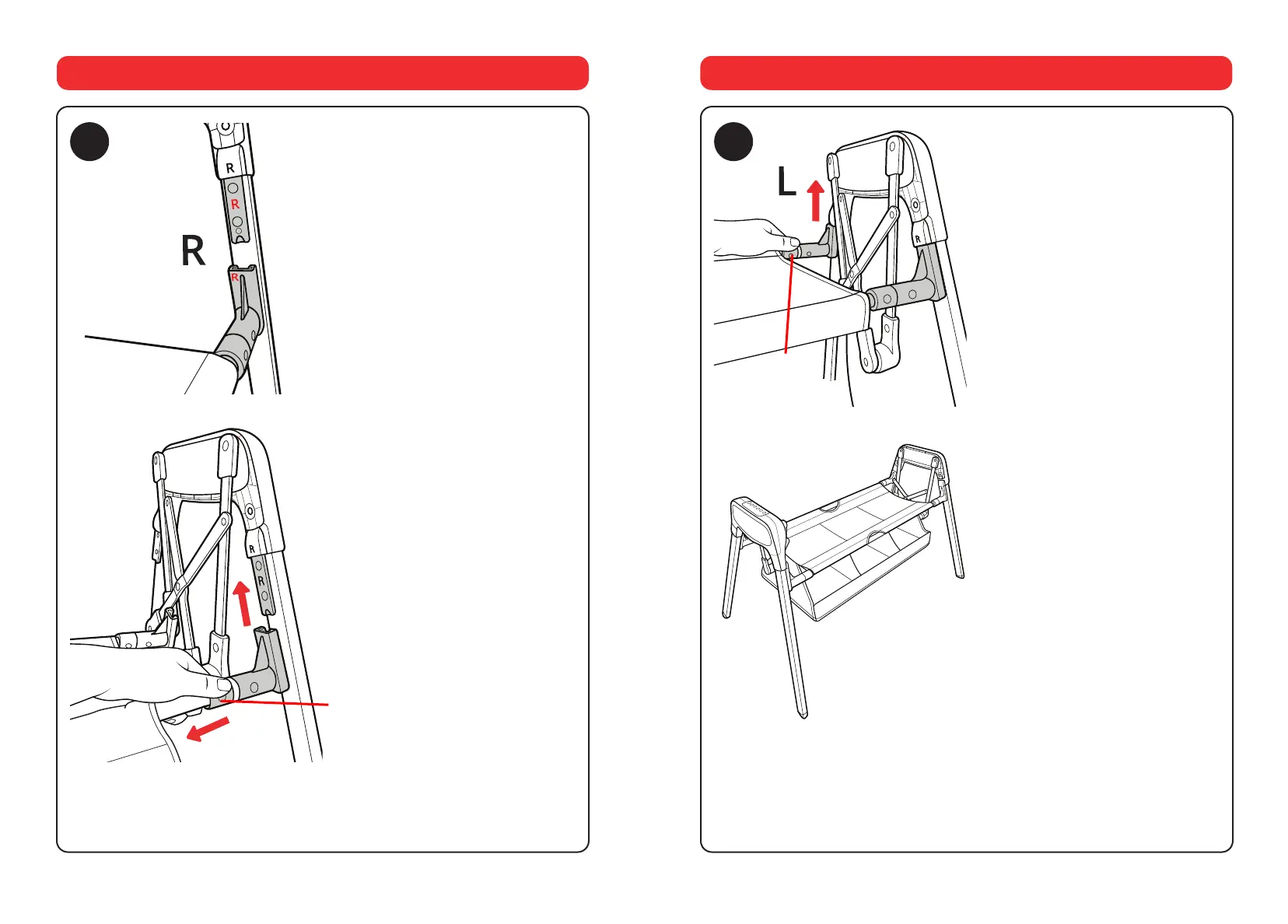 R
R
R
R

R
R

L

R