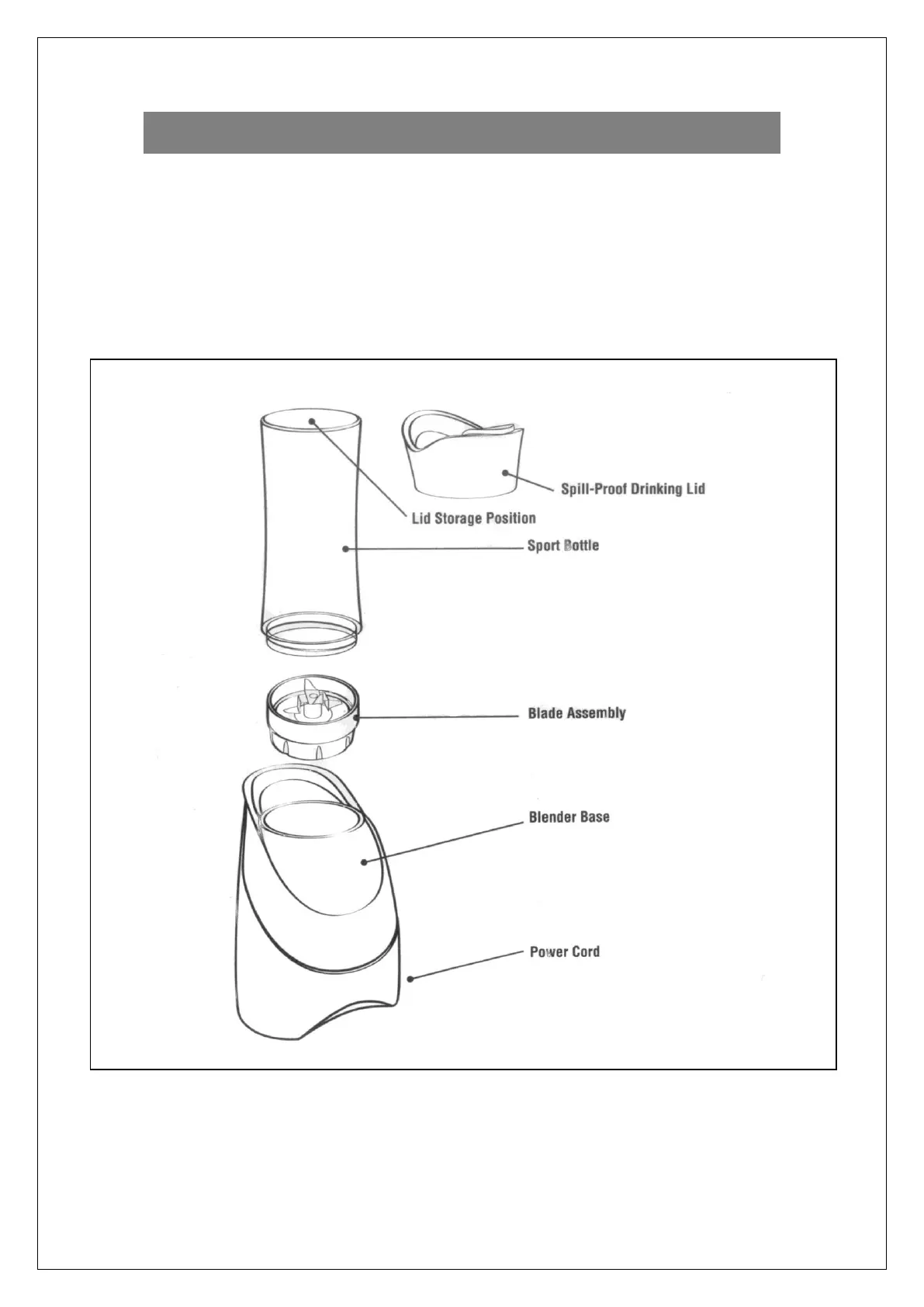 Spill-Proof Drinking Lid

Lid Storage Position

Sport Bottle

Blade Assembly

Blender Base

Power Cord