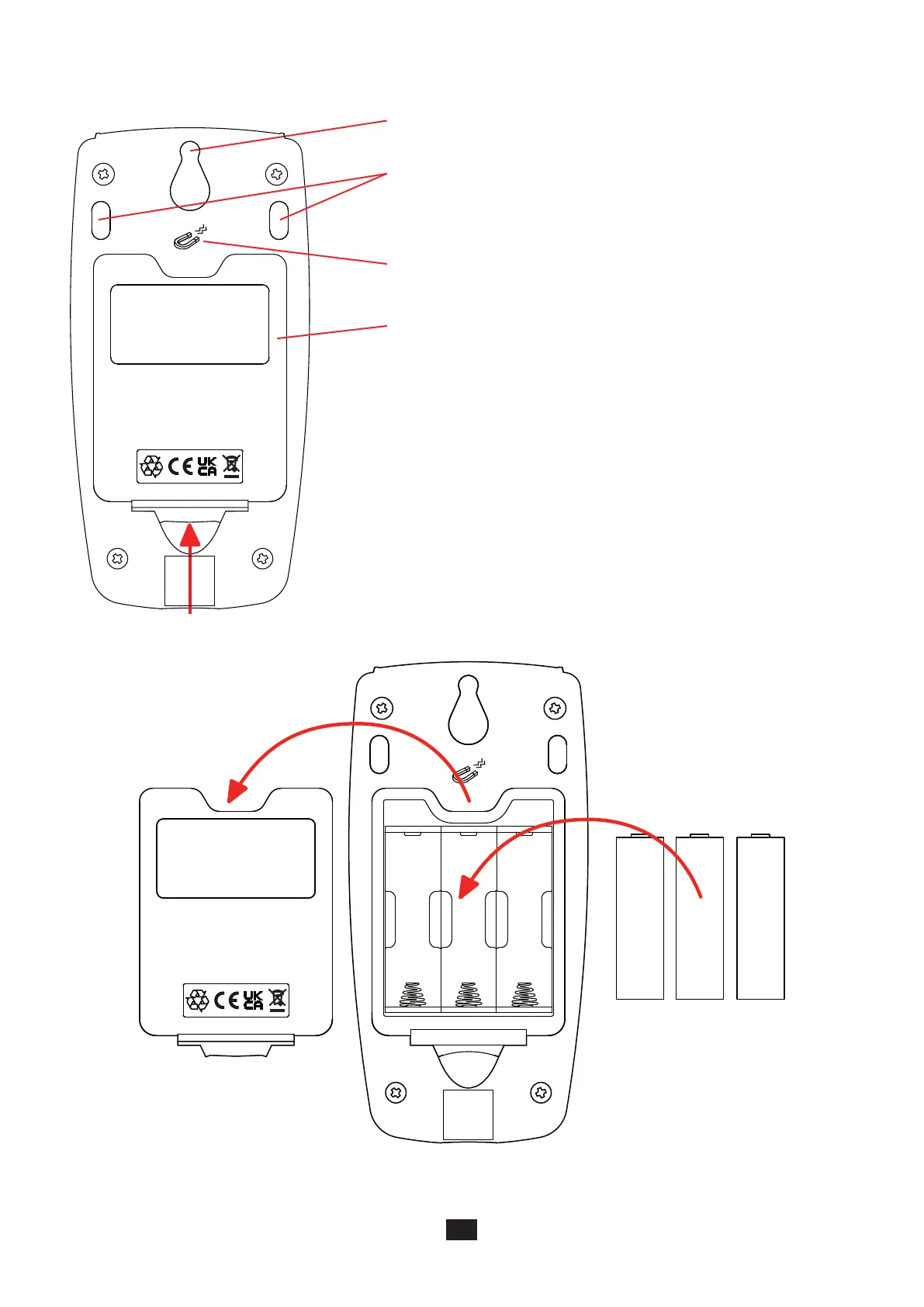 UK CA

UK CA