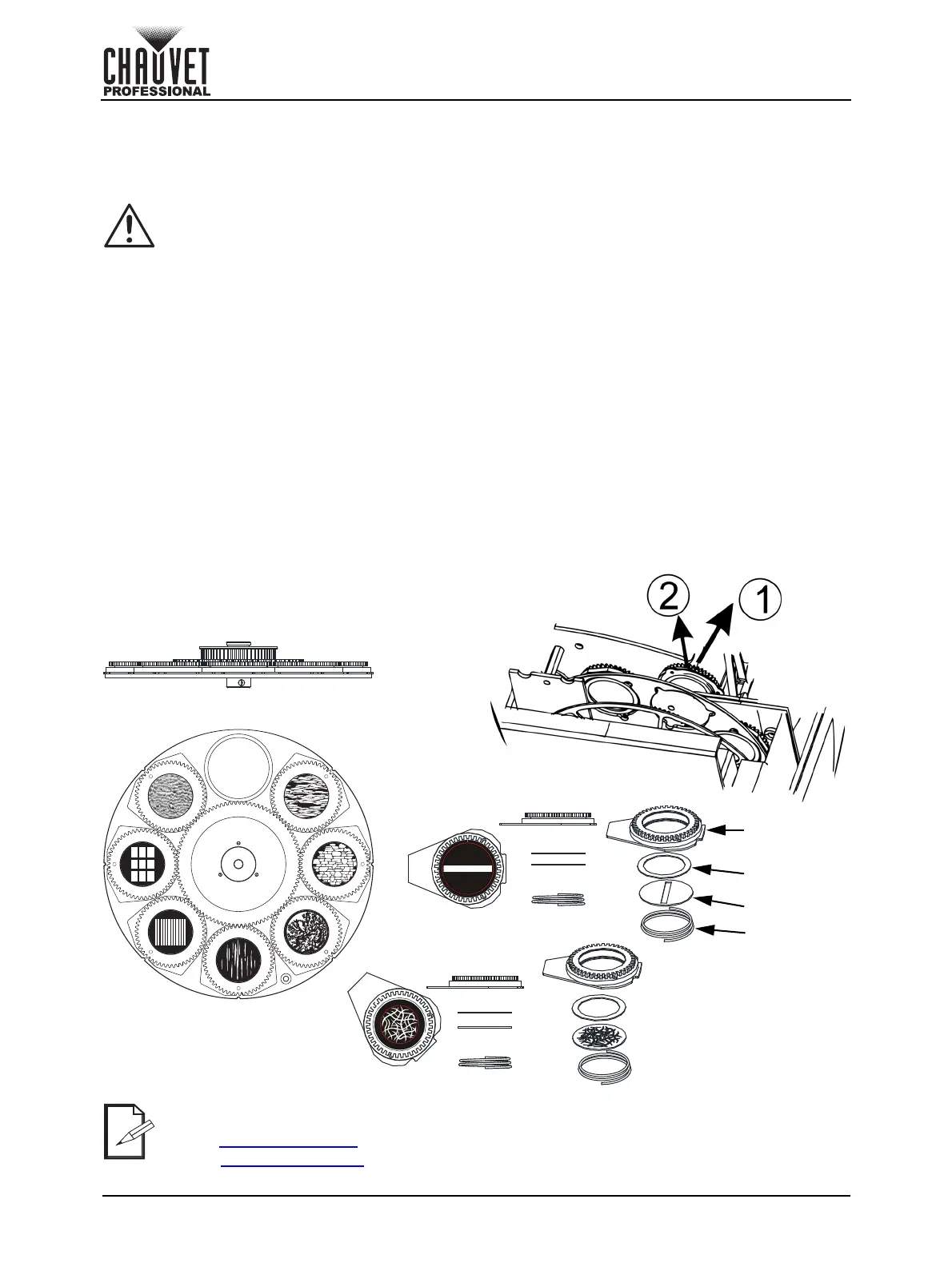 CHAUVET PROFESSIONAL

2

1