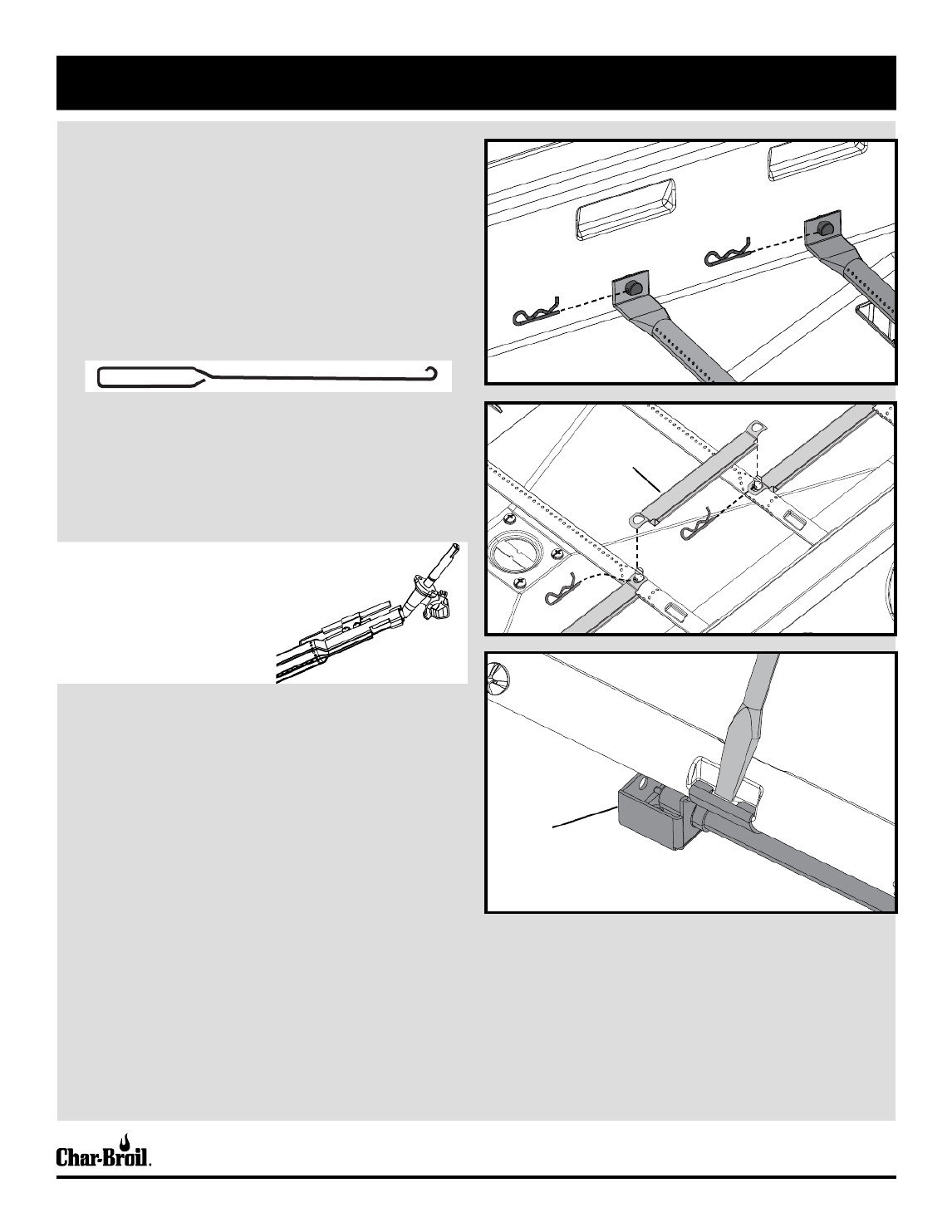 Char-Broil.