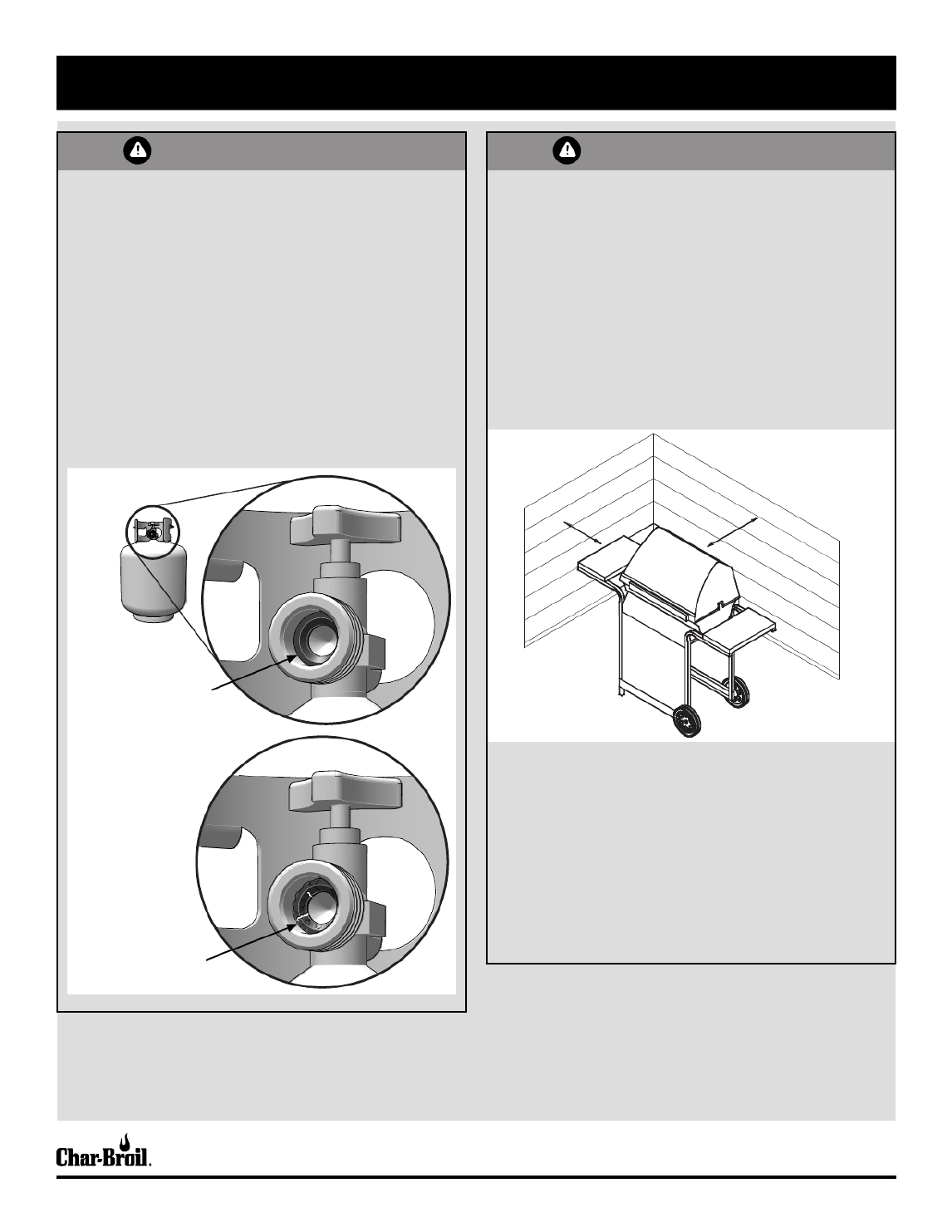 Char-Broil.