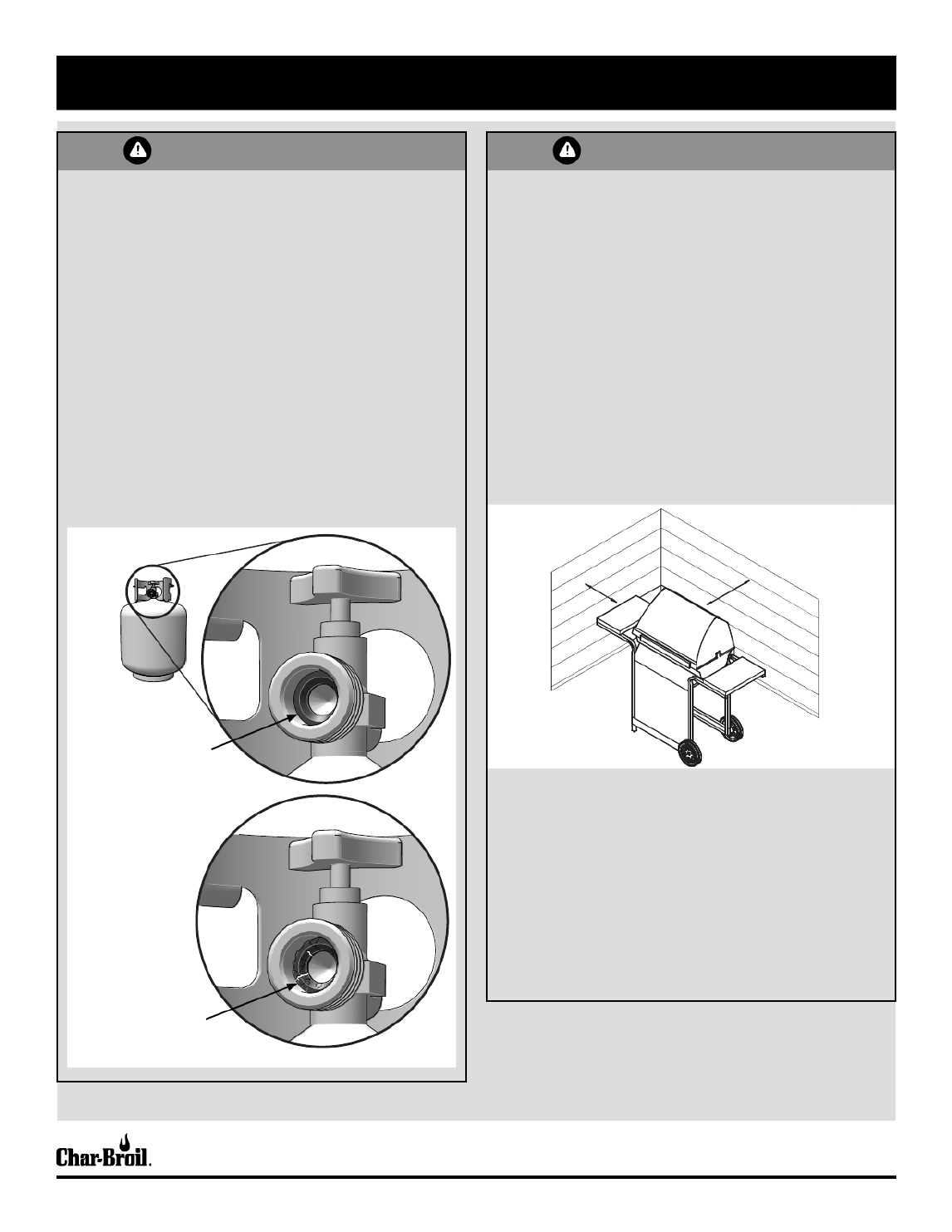 Char-Broil.