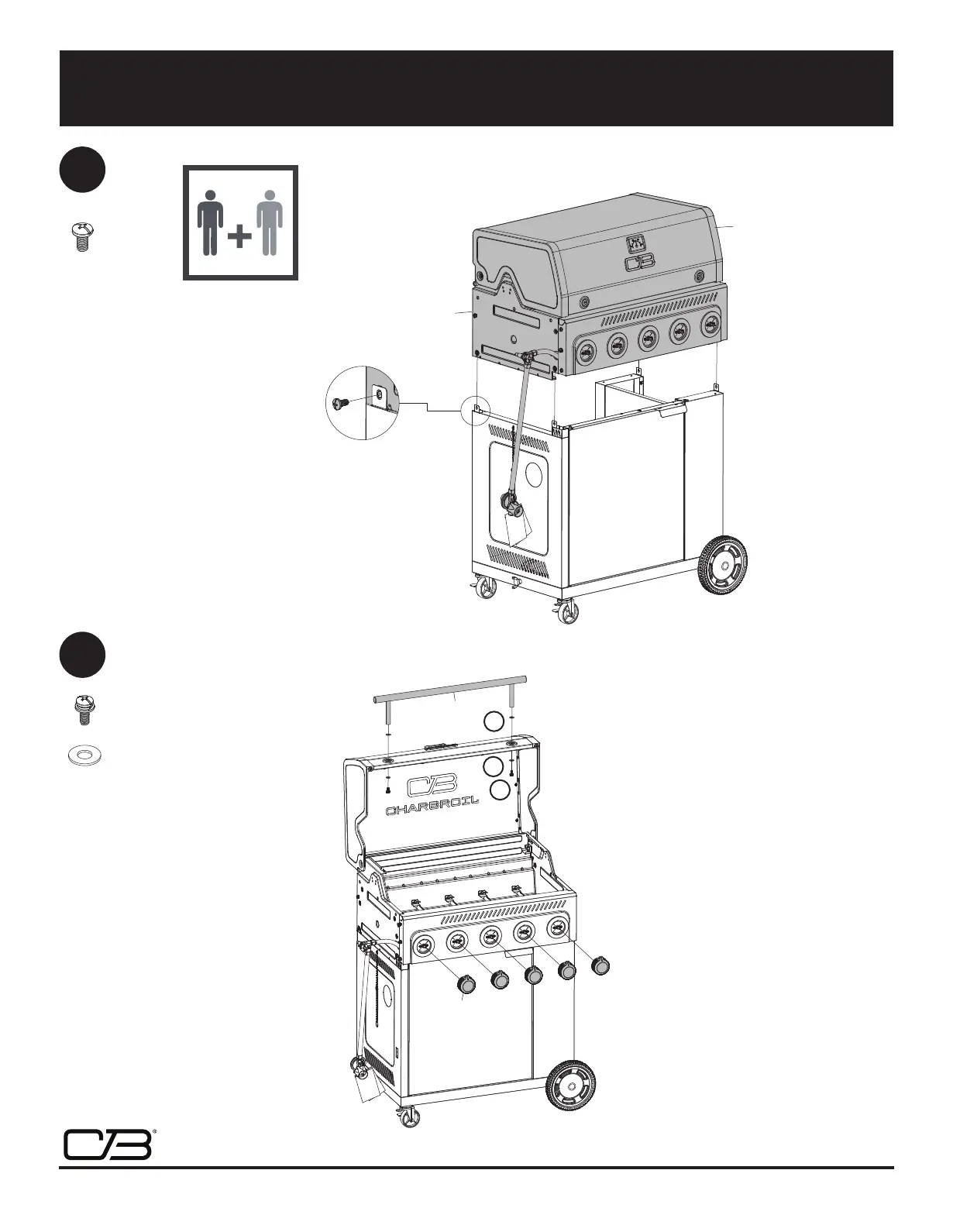 CHARBROIL