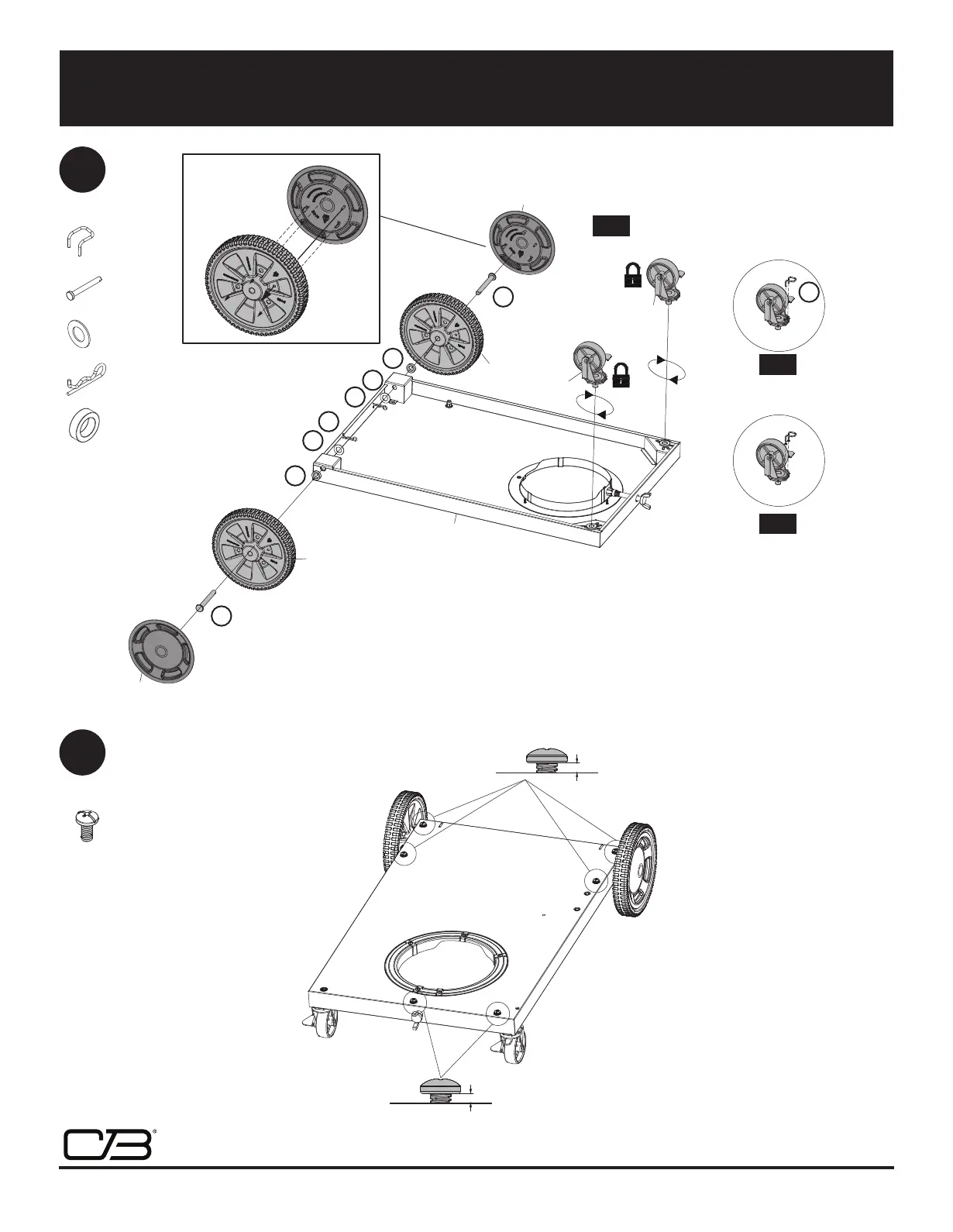 CB®