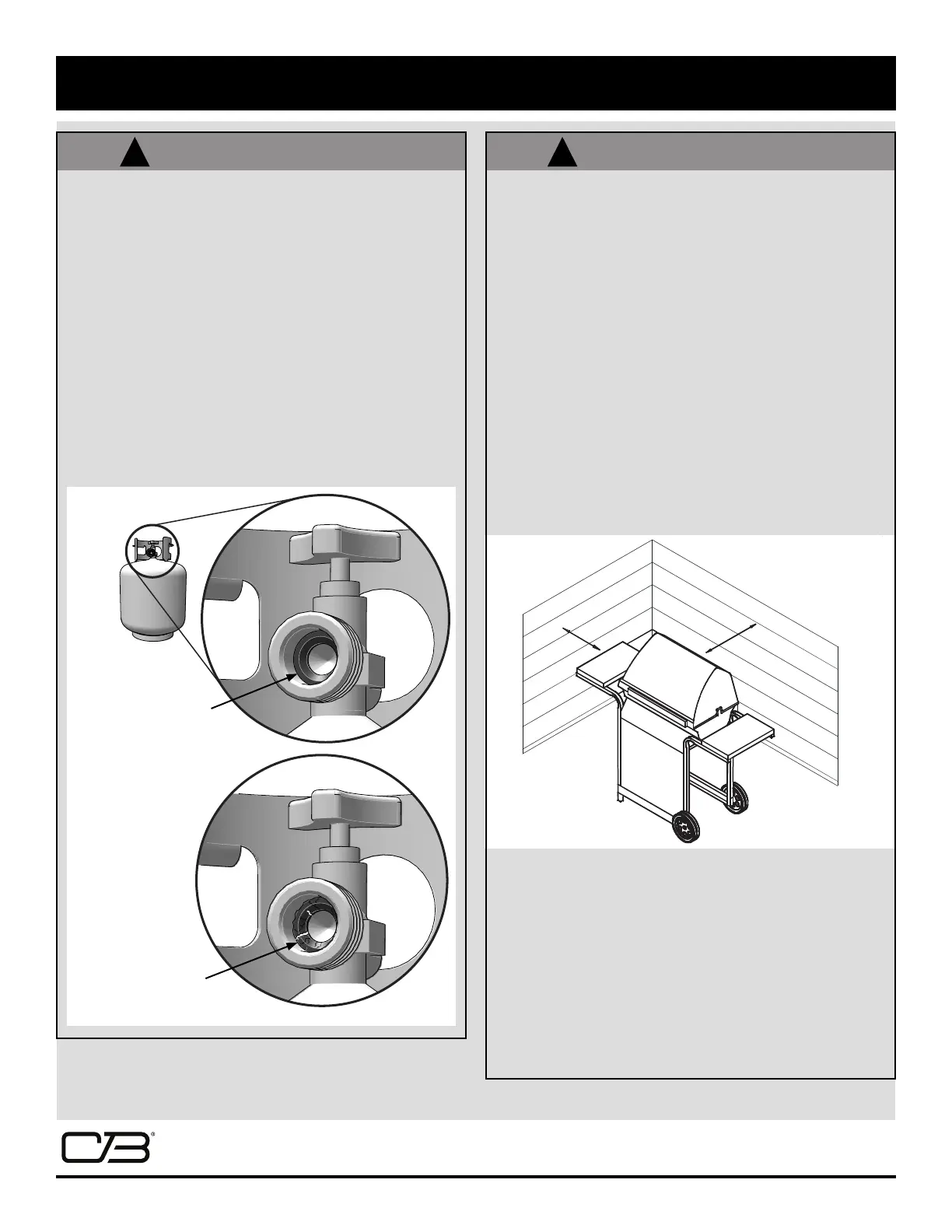 CB®