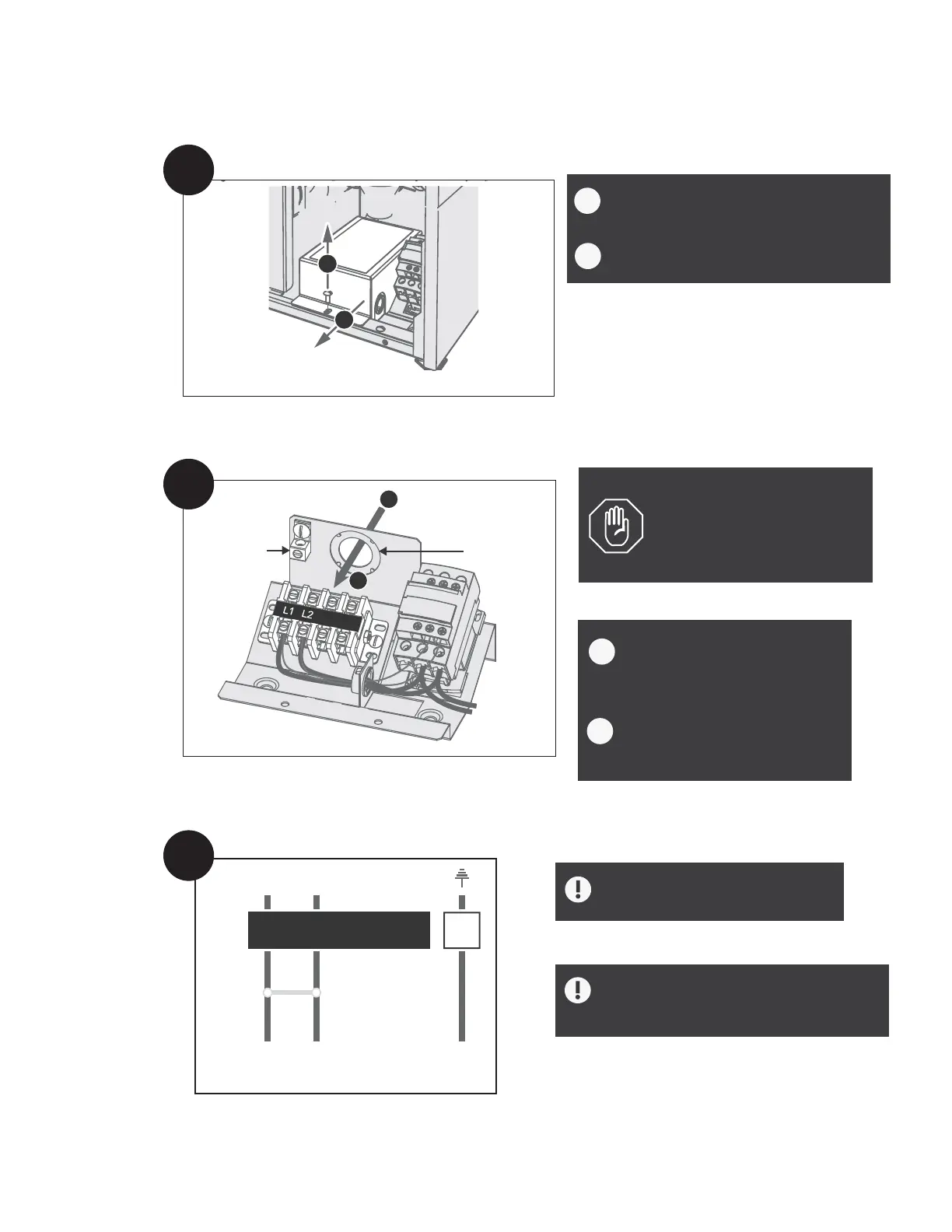 L1 L2