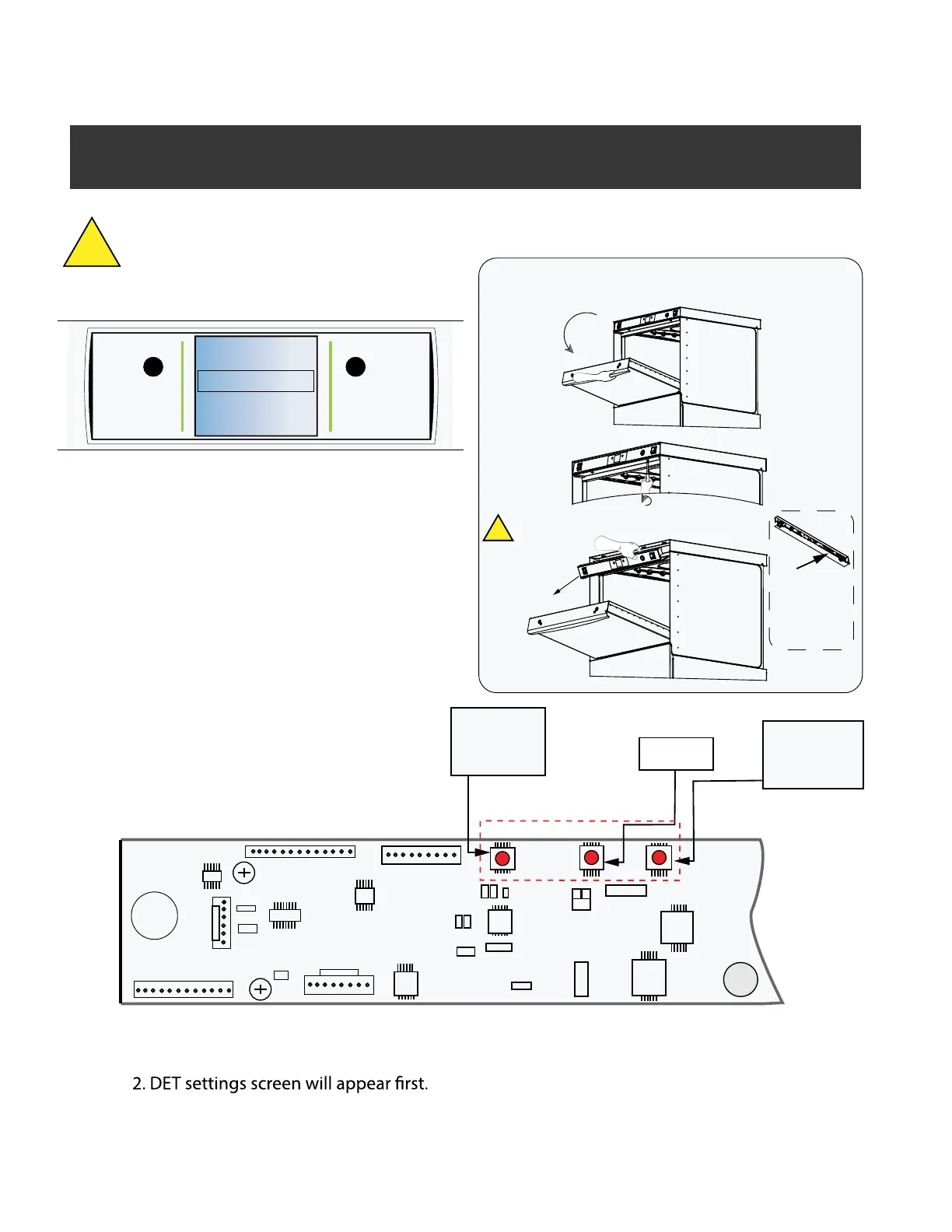 2. DET settings screen will appear first.