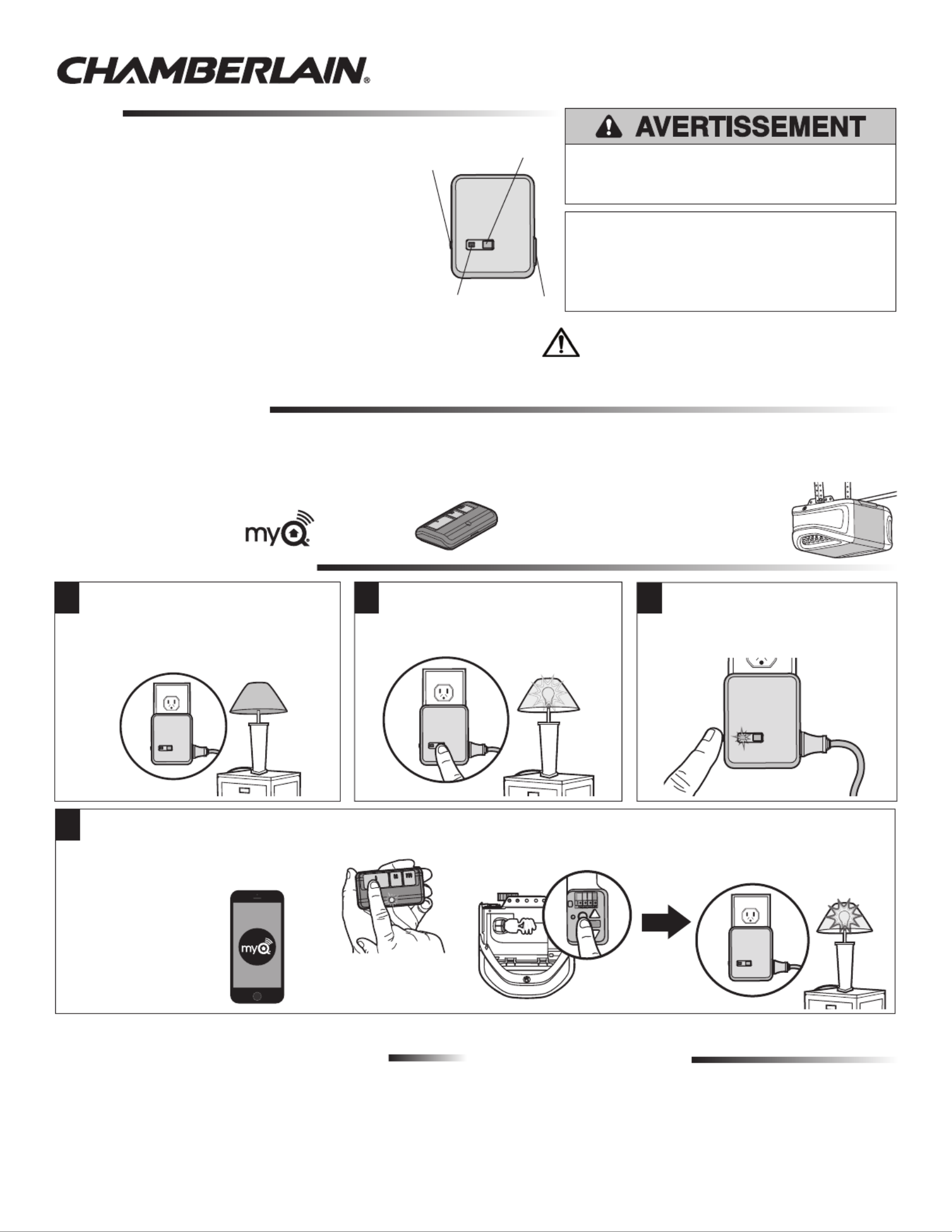 CHAMBERLAIN®

AVERTISSEMENT

myQ

myQ