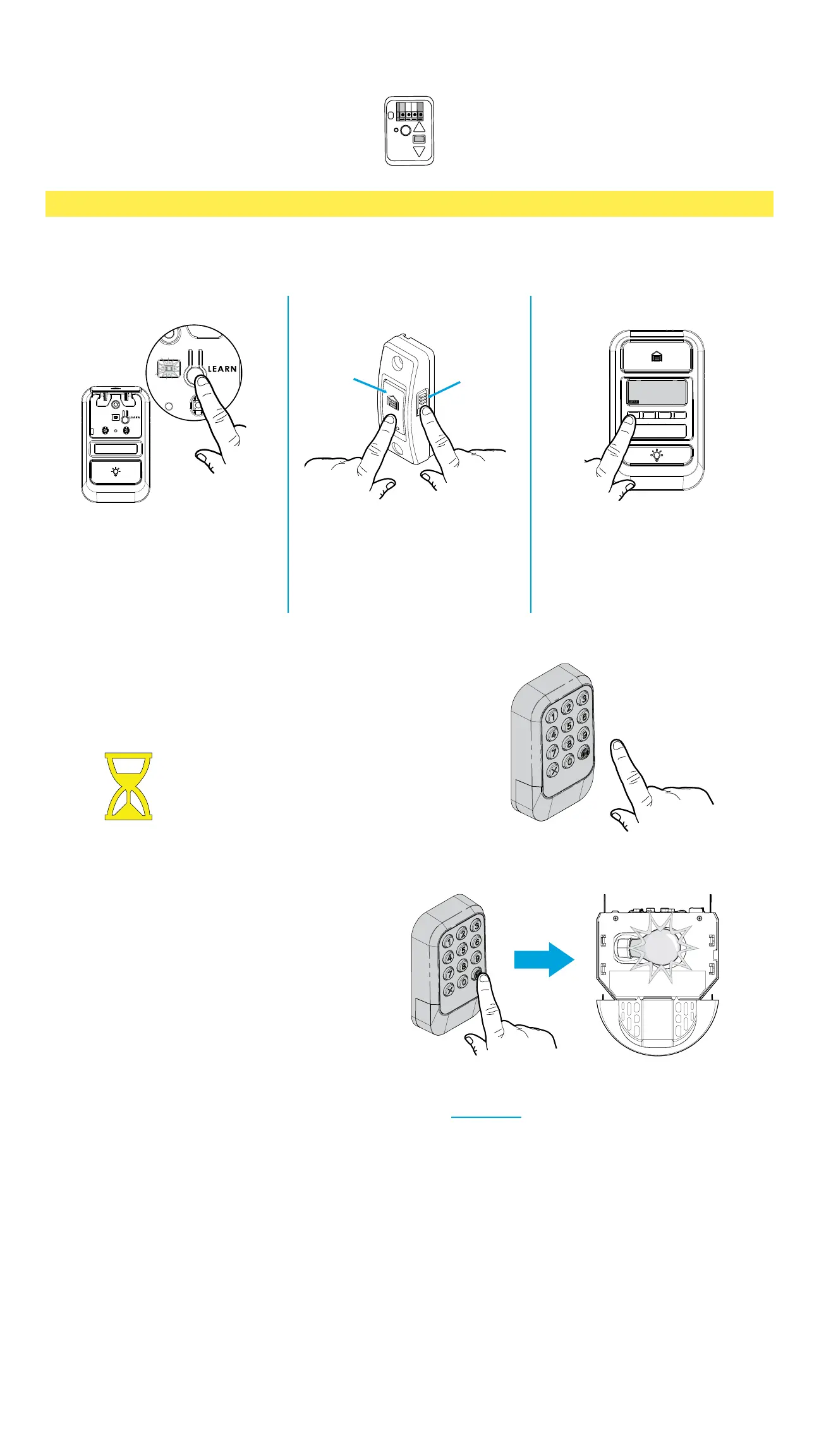 LEARN

LEARN

1 2 3
4 5 6
7 8 9
0

1 2 3
4 5 6
7 8 9
0