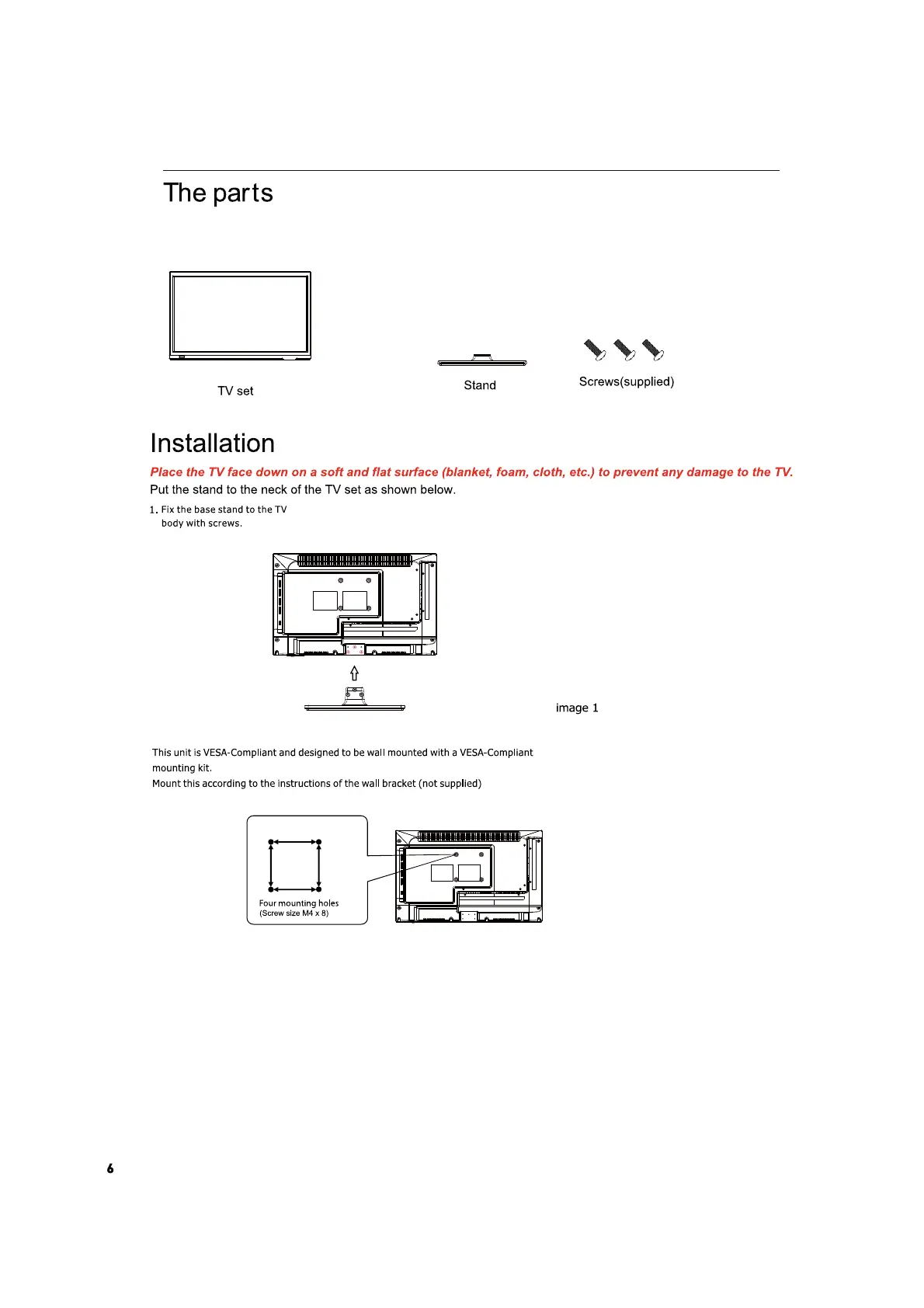 The parts

TV set

Stand

Screws(supplied)

Installation

Place the TV face down on a soft and flat surface (blanket, foam, cloth, etc.) to prevent any damage to the TV.

Put the stand to the neck of the TV set as shown below.

1. Fix the base stand to the TV body with screws.

image 1

This unit is VESA-Compliant and designed to be wall mounted with a VESA-Compliant mounting kit.
Mount this according to the instructions of the wall bracket (not supplied)

Four mounting holes
(Screw size M4 x 8)

6