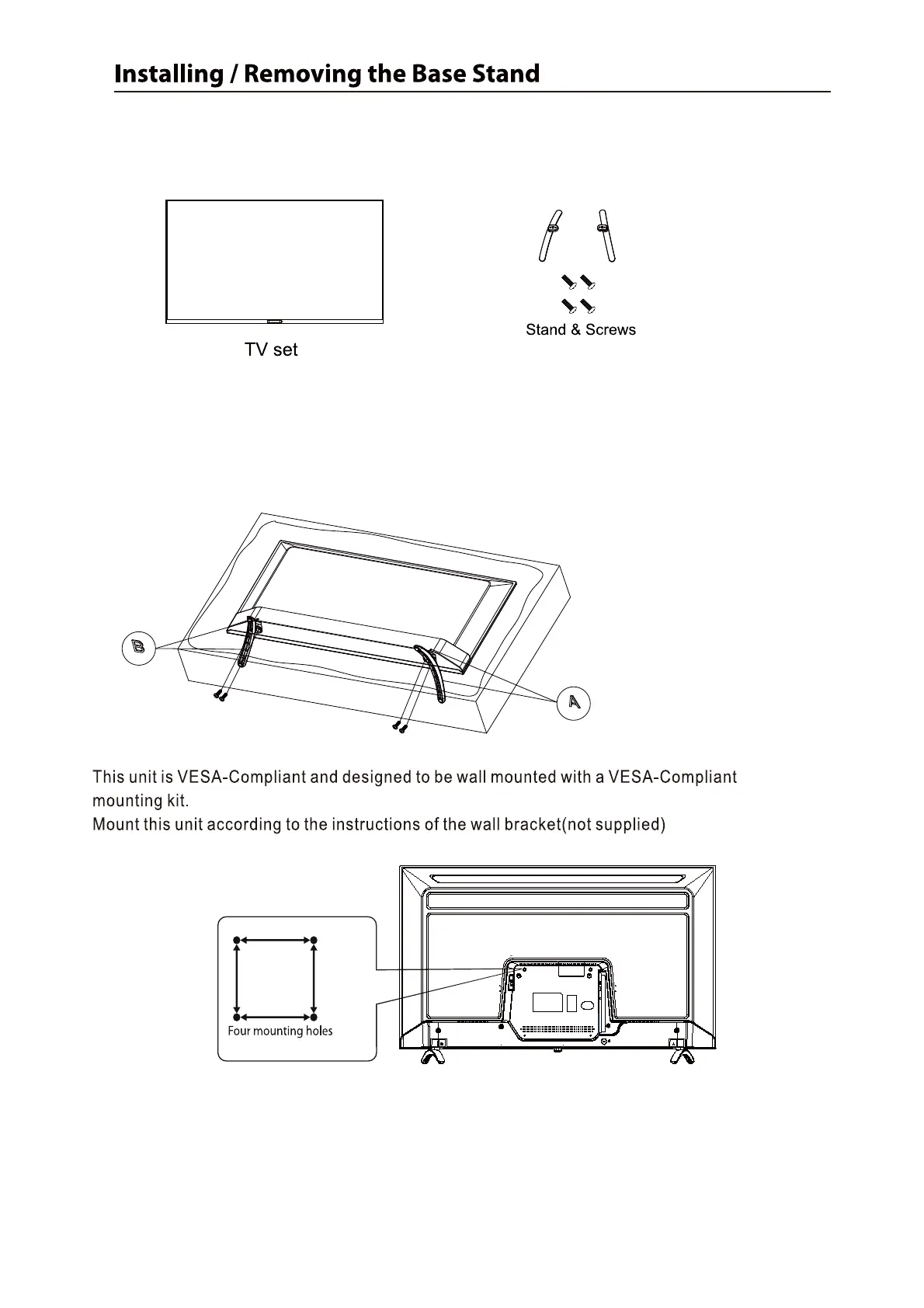 Installing / Removing the Base Stand

TV set

Stand & Screws

B

A

This unit is VESA-Compliant and designed to be wall mounted with a VESA-Compliant mounting kit.
Mount this unit according to the instructions of the wall bracket(not supplied)

Four mounting holes