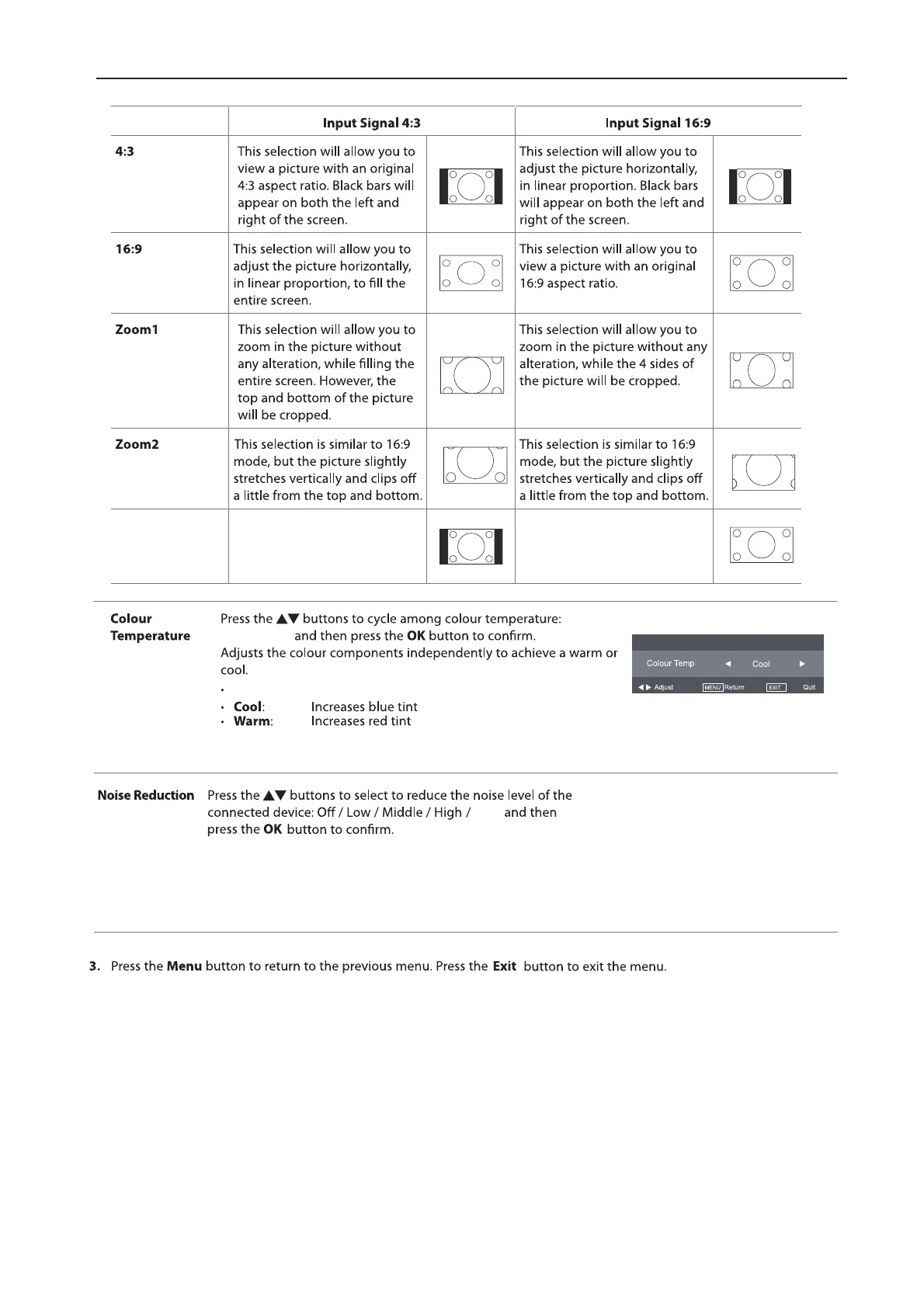 | | Input Signal 4:3 | | Input Signal 16:9 | |
|---|---|---|---|---|
| 4:3 | This selection will allow you to view a picture with an original 4:3 aspect ratio. Black bars will appear on both the left and right of the screen. | | This selection will allow you to adjust the picture horizontally, in linear proportion. Black bars will appear on both the left and right of the screen. | |
| 16:9 | This selection will allow you to adjust the picture horizontally, in linear proportion, to fill the entire screen. | | This selection will allow you to view a picture with an original 16:9 aspect ratio. | |
| Zoom1 | This selection will allow you to zoom in the picture without any alteration, while filling the entire screen. However, the top and bottom of the picture will be cropped. | | This selection will allow you to zoom in the picture without any alteration, while the 4 sides of the picture will be cropped. | |
| Zoom2 | This selection is similar to 16:9 mode, but the picture slightly stretches vertically and clips off a little from the top and bottom. | | This selection is similar to 16:9 mode, but the picture slightly stretches vertically and clips off a little from the top and bottom. | |
| | | | | |

Colour Temperature

Press the ▲▼ buttons to cycle among colour temperature: and then press the OK button to confirm.
Adjusts the colour components independently to achieve a warm or cool.
•
• Cool: Increases blue tint
• Warm: Increases red tint

Colour Temp ◄ Cool ►
◄► Adjust MENU Return EXIT Quit

Noise Reduction

Press the ▲▼ buttons to select to reduce the noise level of the connected device: Off / Low / Middle / High / and then press the OK button to confirm.

3. Press the Menu button to return to the previous menu. Press the Exit button to exit the menu.