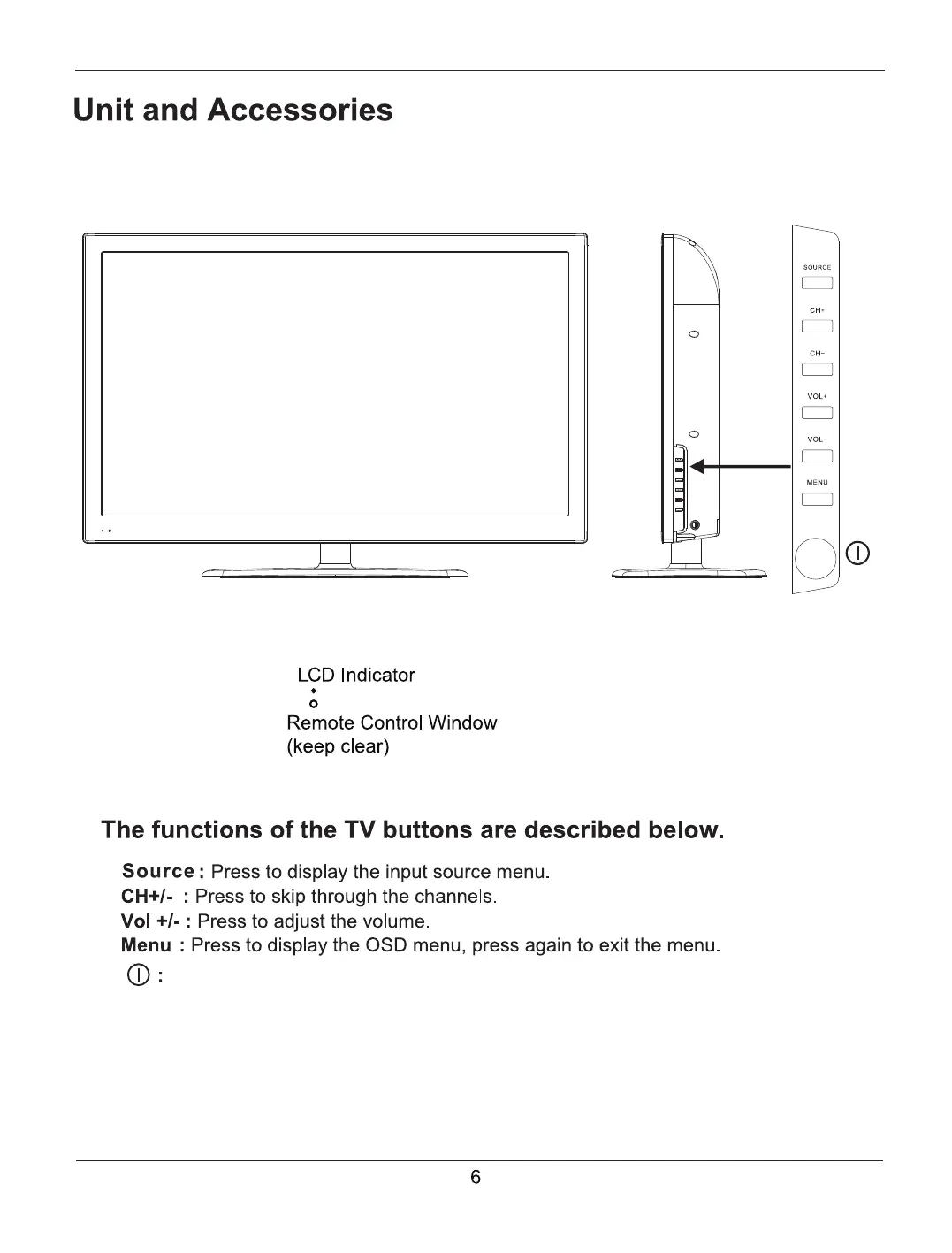 Unit and Accessories

SOURCE

CH+

CH-

VOL+

VOL-

MENU

LCD Indicator

Remote Control Window (keep clear)

The functions of the TV buttons are described below.

Source : Press to display the input source menu.
CH+/- : Press to skip through the channels.
Vol +/- : Press to adjust the volume.
Menu : Press to display the OSD menu, press again to exit the menu.
:

6