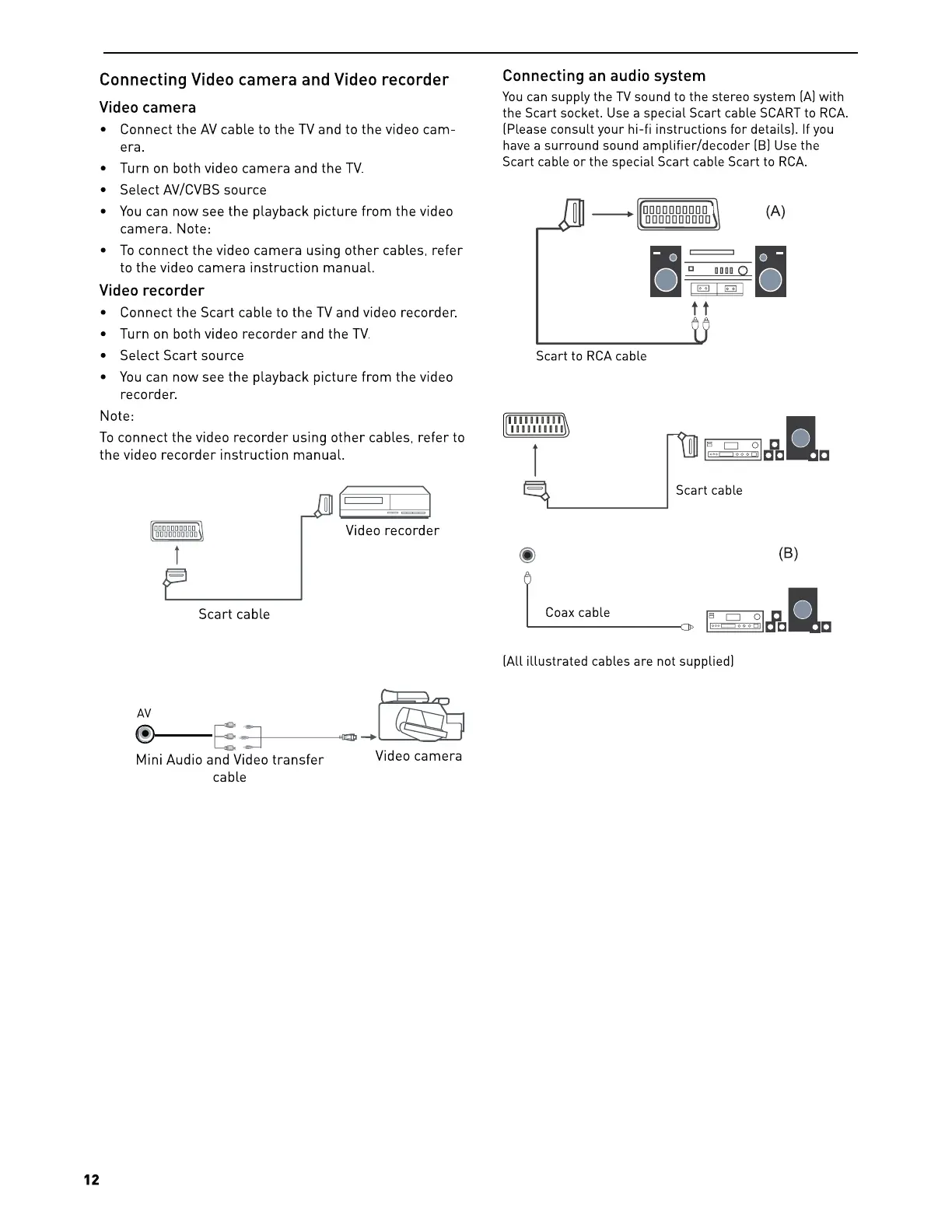 Connecting Video camera and Video recorder

Video camera

• Connect the AV cable to the TV and to the video camera.
• Turn on both video camera and the TV.
• Select AV/CVBS source
• You can now see the playback picture from the video camera. Note:
• To connect the video camera using other cables, refer to the video camera instruction manual.

Video recorder

• Connect the Scart cable to the TV and video recorder.
• Turn on both video recorder and the TV.
• Select Scart source
• You can now see the playback picture from the video recorder.

Note:
To connect the video recorder using other cables, refer to the video recorder instruction manual.

Video recorder

Scart cable

AV

Mini Audio and Video transfer cable

Video camera

Connecting an audio system

You can supply the TV sound to the stereo system (A) with the Scart socket. Use a special Scart cable SCART to RCA. (Please consult your hi-fi instructions for details). If you have a surround sound amplifier/decoder (B) Use the Scart cable or the special Scart cable Scart to RCA.

(A)

Scart to RCA cable

Scart cable

(B)

Coax cable

(All illustrated cables are not supplied)

12