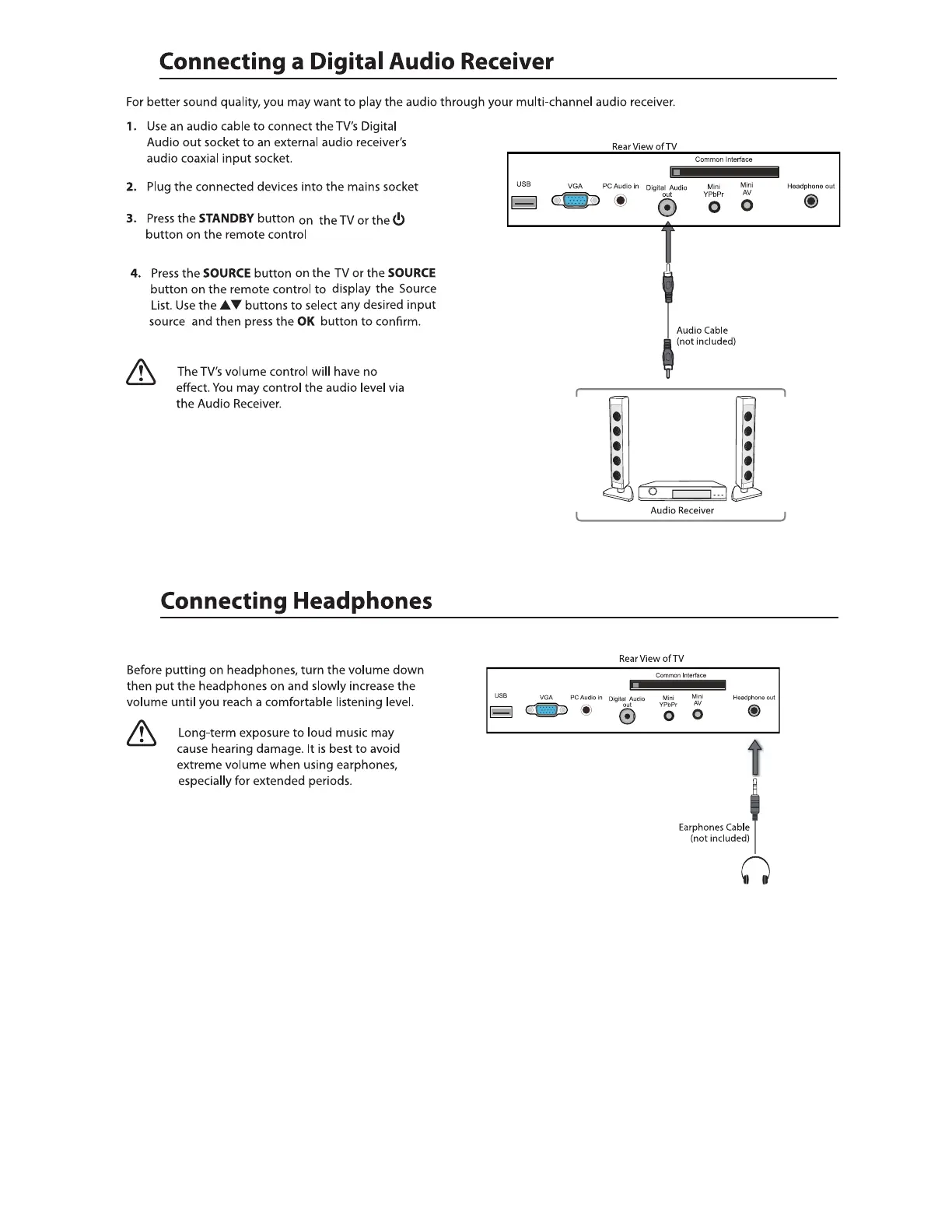 Connecting a Digital Audio Receiver

For better sound quality, you may want to play the audio through your multi-channel audio receiver.

1. Use an audio cable to connect the TV's Digital Audio out socket to an external audio receiver's audio coaxial input socket.

2. Plug the connected devices into the mains socket

3. Press the STANDBY button on the TV or the ⏻ button on the remote control

4. Press the SOURCE button on the TV or the SOURCE button on the remote control to display the Source List. Use the ▲▼ buttons to select any desired input source and then press the OK button to confirm.

The TV's volume control will have no effect. You may control the audio level via the Audio Receiver.

Rear View of TV

Common Interface

USB

VGA

PC Audio in

Digital Audio out

Mini YPbPr

Mini AV

Headphone out

Audio Cable (not included)

Audio Receiver

Connecting Headphones

Before putting on headphones, turn the volume down then put the headphones on and slowly increase the volume until you reach a comfortable listening level.

Long-term exposure to loud music may cause hearing damage. It is best to avoid extreme volume when using earphones, especially for extended periods.

Rear View of TV

Common Interface

USB

VGA

PC Audio in

Digital Audio out

Mini YPbPr

Mini AV

Headphone out

Earphones Cable (not included)