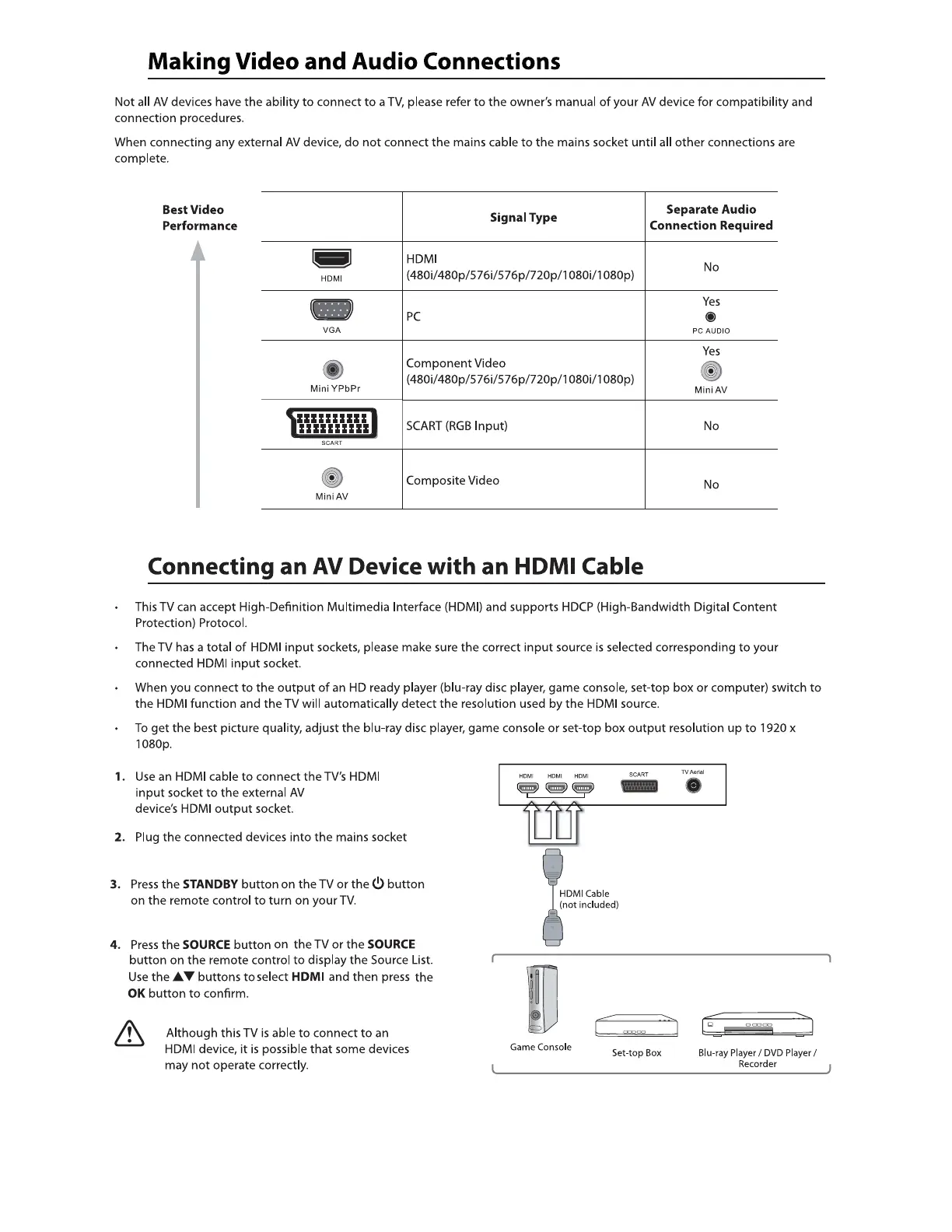 Making Video and Audio Connections

Not all AV devices have the ability to connect to a TV, please refer to the owner's manual of your AV device for compatibility and connection procedures.

When connecting any external AV device, do not connect the mains cable to the mains socket until all other connections are complete.

Best Video Performance

| | Signal Type | Separate Audio Connection Required |
|---|---|---|
| HDMI | HDMI (480i/480p/576i/576p/720p/1080i/1080p) | No |
| VGA | PC | Yes PC AUDIO |
| Mini YPbPr | Component Video (480i/480p/576i/576p/720p/1080i/1080p) | Yes Mini AV |
| SCART | SCART (RGB Input) | No |
| Mini AV | Composite Video | No |

Connecting an AV Device with an HDMI Cable

• This TV can accept High-Definition Multimedia Interface (HDMI) and supports HDCP (High-Bandwidth Digital Content Protection) Protocol.

• The TV has a total of HDMI input sockets, please make sure the correct input source is selected corresponding to your connected HDMI input socket.

• When you connect to the output of an HD ready player (blu-ray disc player, game console, set-top box or computer) switch to the HDMI function and the TV will automatically detect the resolution used by the HDMI source.

• To get the best picture quality, adjust the blu-ray disc player, game console or set-top box output resolution up to 1920 x 1080p.

1. Use an HDMI cable to connect the TV's HDMI input socket to the external AV device's HDMI output socket.

2. Plug the connected devices into the mains socket

3. Press the STANDBY button on the TV or the ⏻ button on the remote control to turn on your TV.

4. Press the SOURCE button on the TV or the SOURCE button on the remote control to display the Source List. Use the ▲▼ buttons to select HDMI and then press the OK button to confirm.

Although this TV is able to connect to an HDMI device, it is possible that some devices may not operate correctly.

HDMI HDMI HDMI SCART TV Aerial

HDMI Cable (not included)

Game Console

Set-top Box

Blu-ray Player / DVD Player / Recorder