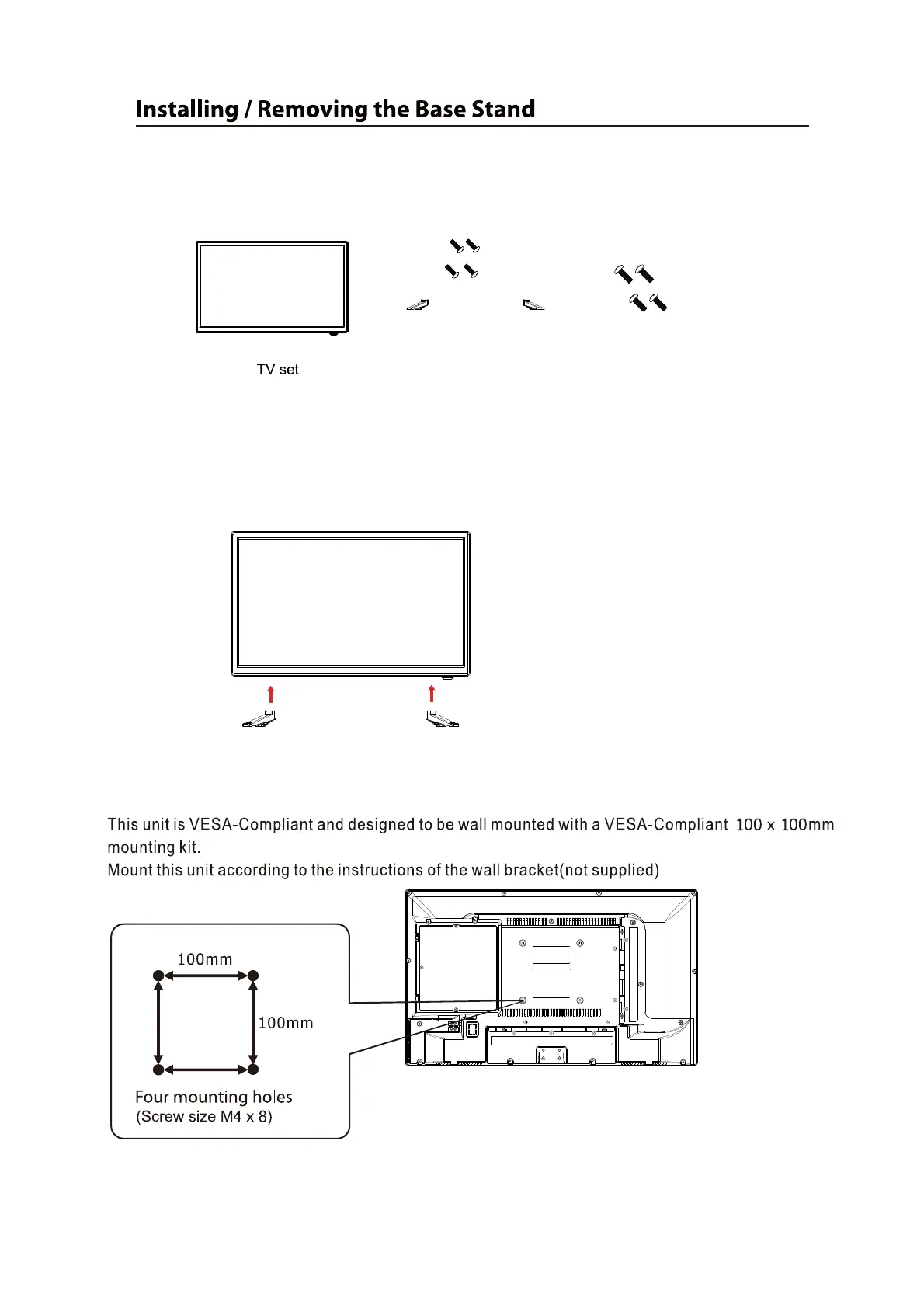 Installing / Removing the Base Stand

TV set

This unit is VESA-Compliant and designed to be wall mounted with a VESA-Compliant 100 x 100mm mounting kit.
Mount this unit according to the instructions of the wall bracket(not supplied)

100mm

100mm

Four mounting holes
(Screw size M4 x 8)