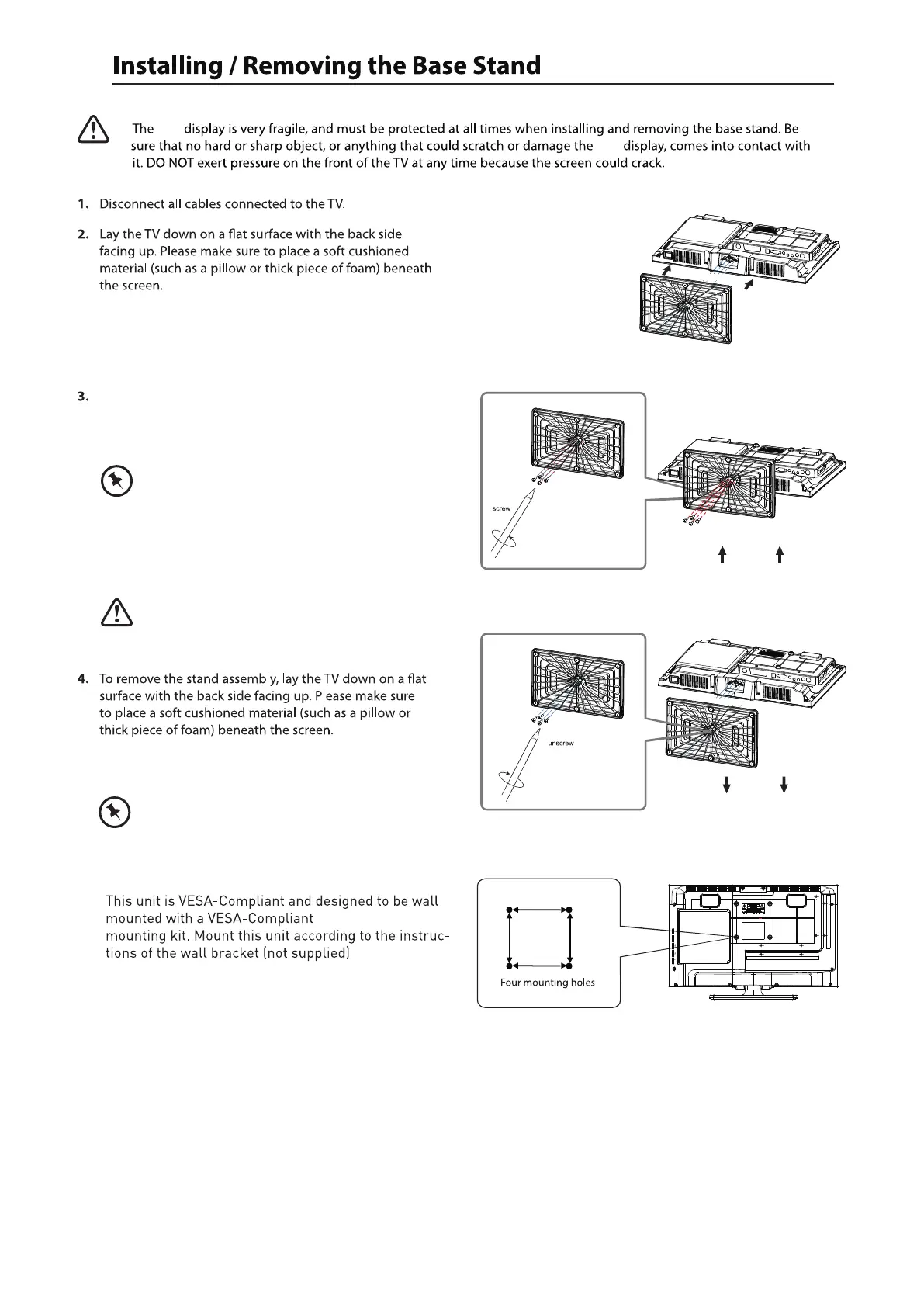 Installing / Removing the Base Stand

The display is very fragile, and must be protected at all times when installing and removing the base stand. Be sure that no hard or sharp object, or anything that could scratch or damage the display, comes into contact with it. DO NOT exert pressure on the front of the TV at any time because the screen could crack.

1. Disconnect all cables connected to the TV.

2. Lay the TV down on a flat surface with the back side facing up. Please make sure to place a soft cushioned material (such as a pillow or thick piece of foam) beneath the screen.

3.

screw

4. To remove the stand assembly, lay the TV down on a flat surface with the back side facing up. Please make sure to place a soft cushioned material (such as a pillow or thick piece of foam) beneath the screen.

unscrew

This unit is VESA-Compliant and designed to be wall mounted with a VESA-Compliant mounting kit. Mount this unit according to the instructions of the wall bracket (not supplied)

Four mounting holes